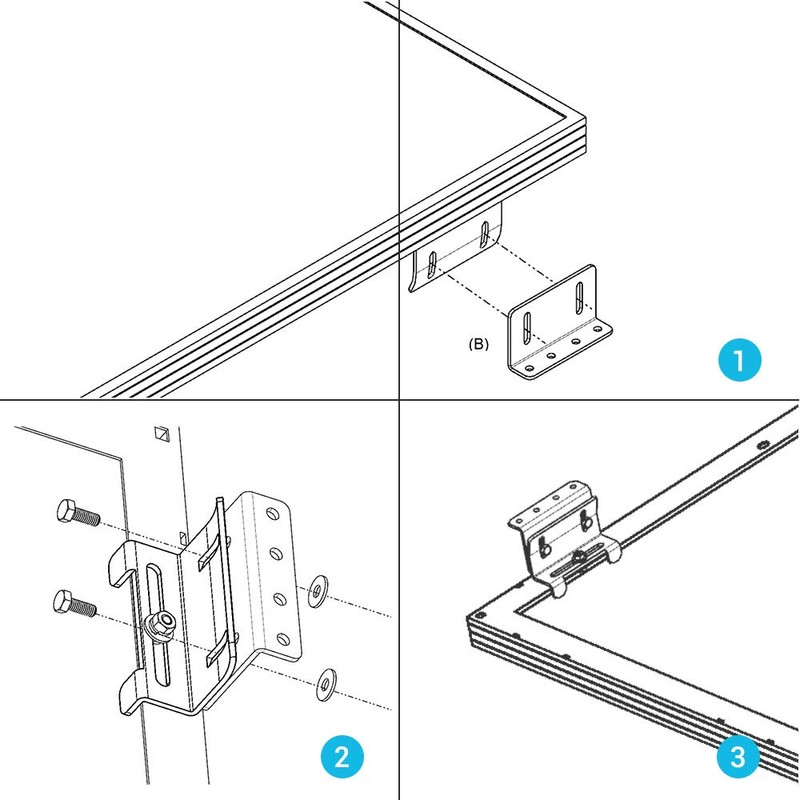 (B)

1

2

3