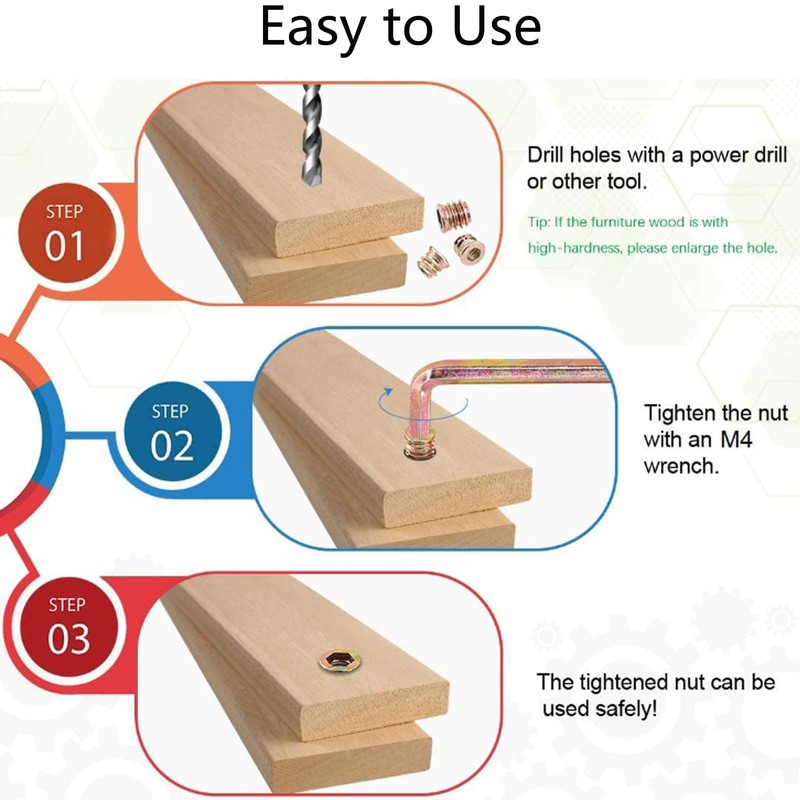 Easy to Use

STEP
01

Drill holes with a power drill or other tool.

Tip: If the furniture wood is with high-hardness, please enlarge the hole.

STEP
02

Tighten the nut with an M4 wrench.

STEP
03

The tightened nut can be used safely!