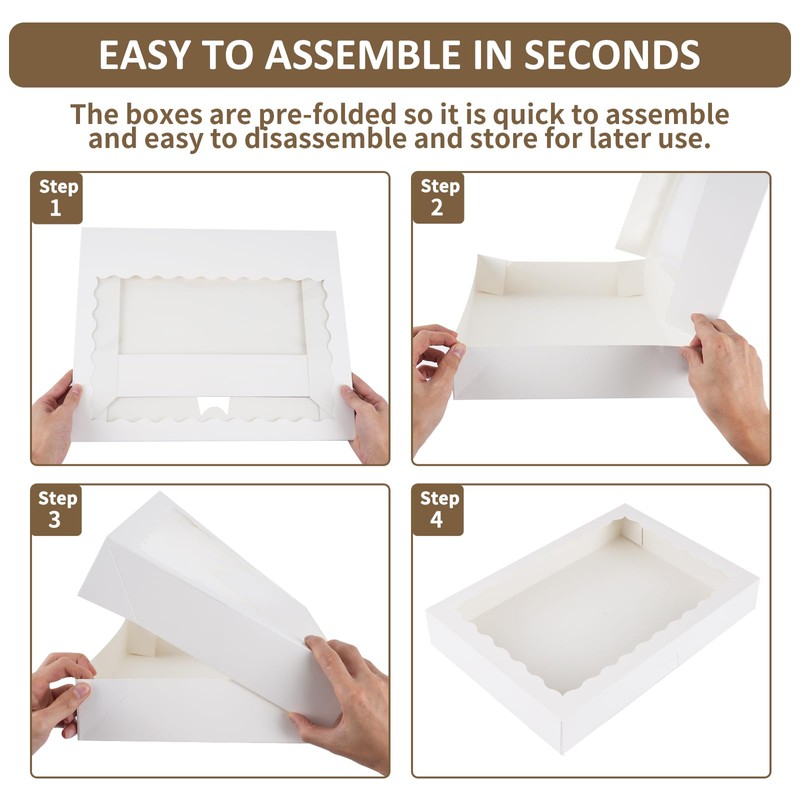 EASY TO ASSEMBLE IN SECONDS

The boxes are pre-folded so it is quick to assemble and easy to disassemble and store for later use.

Step 1

Step 2

Step 3

Step 4