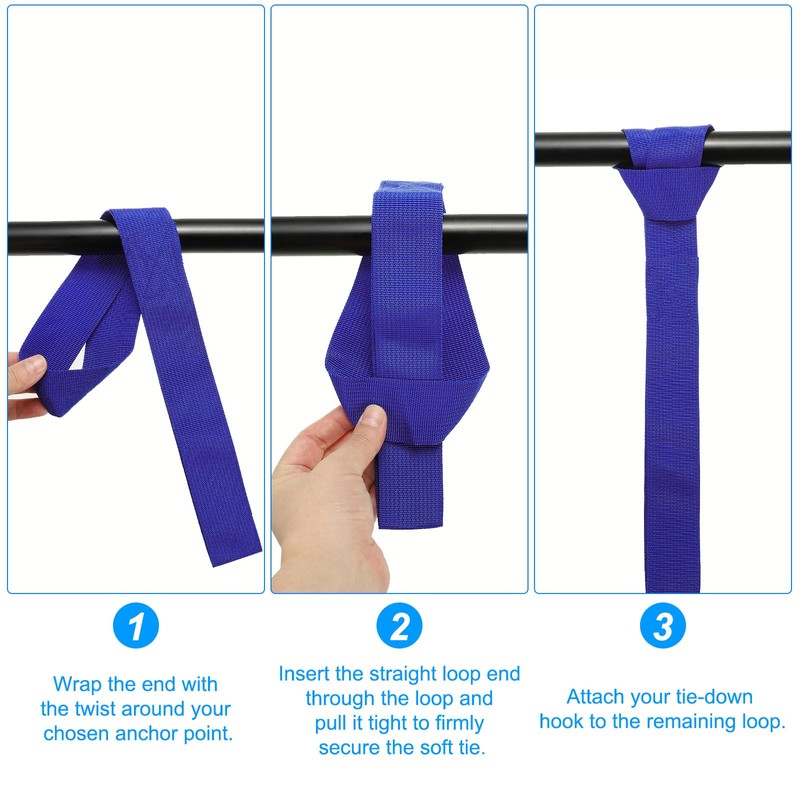 1

Wrap the end with the twist around your chosen anchor point.

2

Insert the straight loop end through the loop and pull it tight to firmly secure the soft tie.

3

Attach your tie-down hook to the remaining loop.