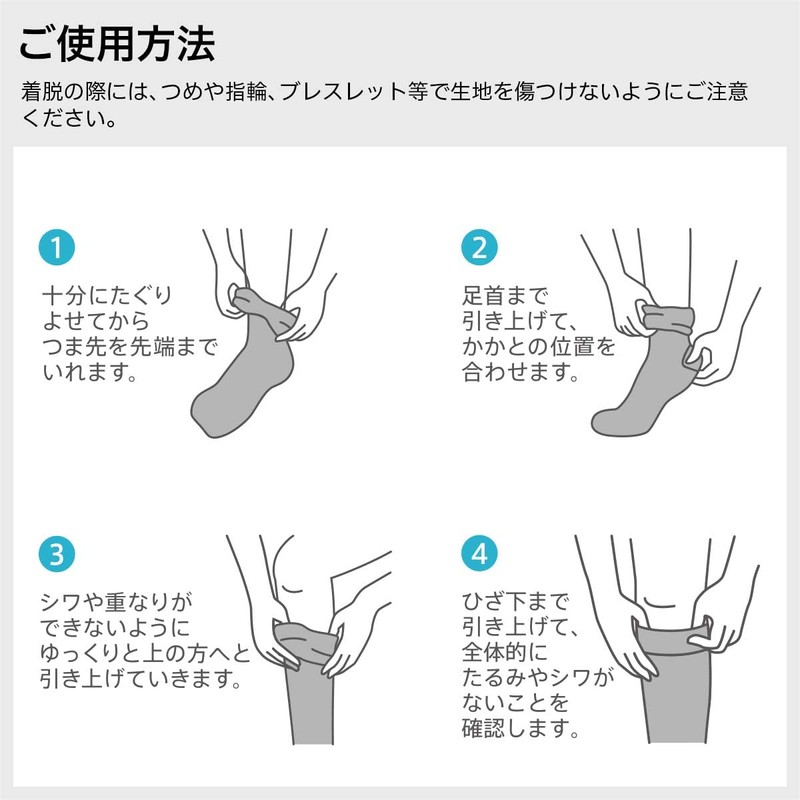 ご使用方法

着脱の際には、つめや指輪、ブレスレット等で生地を傷つけないようにご注意ください。

1

十分にたぐりよせてからつま先を先端までいれます。

2

足首まで引き上げて、かかとの位置を合わせます。

3

シワや重なりができないようにゆっくりと上の方へと引き上げていきます。

4

ひざ下まで引き上げて、全体的にたるみやシワがないことを確認します。