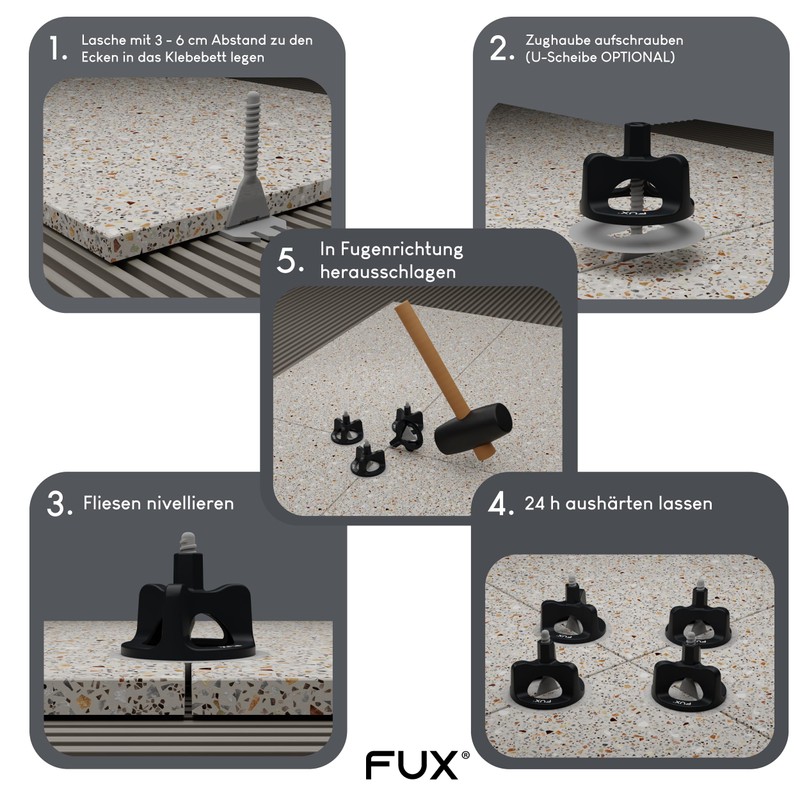 1. Lasche mit 3 - 6 cm Abstand zu den Ecken in das Klebebett legen

2. Zughaube aufschrauben (U-Scheibe OPTIONAL)

FUX

5. In Fugenrichtung herausschlagen

3. Fliesen nivellieren

FUX

4. 24 h aushärten lassen

FUX

FUX

FUX®