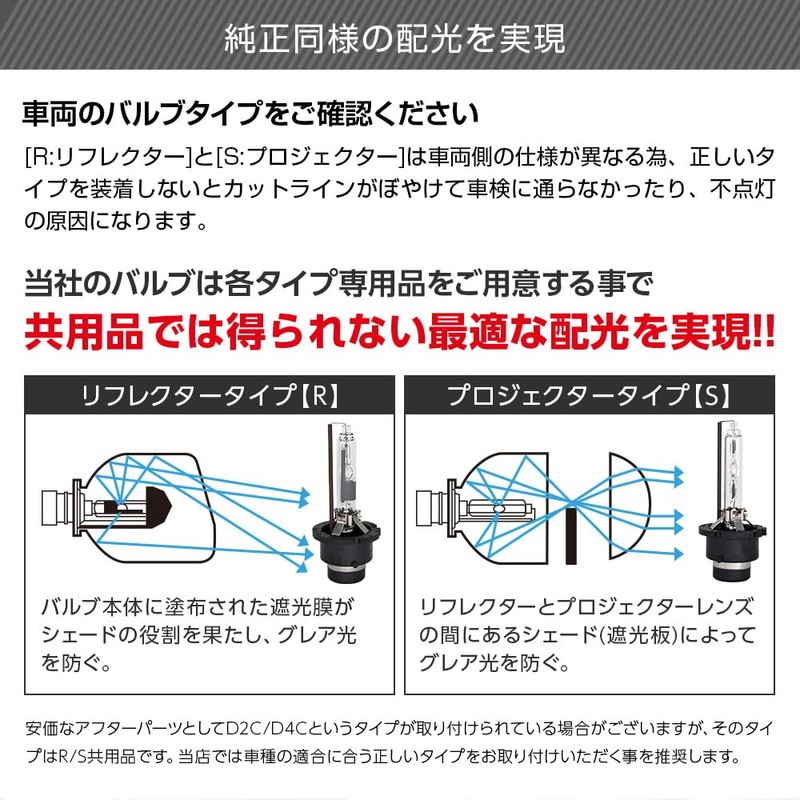 純正同様の配光を実現

車両のバルブタイプをご確認ください

[R:リフレクター]と[S:プロジェクター]は車両側の仕様が異なる為、正しいタイプを装着しないとカットラインがぼやけて車検に通らなかったり、不点灯の原因になります。

当社のバルブは各タイプ専用品をご用意する事で
共用品では得られない最適な配光を実現!!

リフレクタータイプ【R】

バルブ本体に塗布された遮光膜がシェードの役割を果たし、グレア光を防ぐ。

プロジェクタータイプ【S】

リフレクターとプロジェクターレンズの間にあるシェード(遮光板)によってグレア光を防ぐ。

安価なアフターパーツとしてD2C/D4Cというタイプが取り付けられている場合がございますが、そのタイプはR/S共用品です。当店では車種の適合に合う正しいタイプをお取り付けいただく事を推奨します。