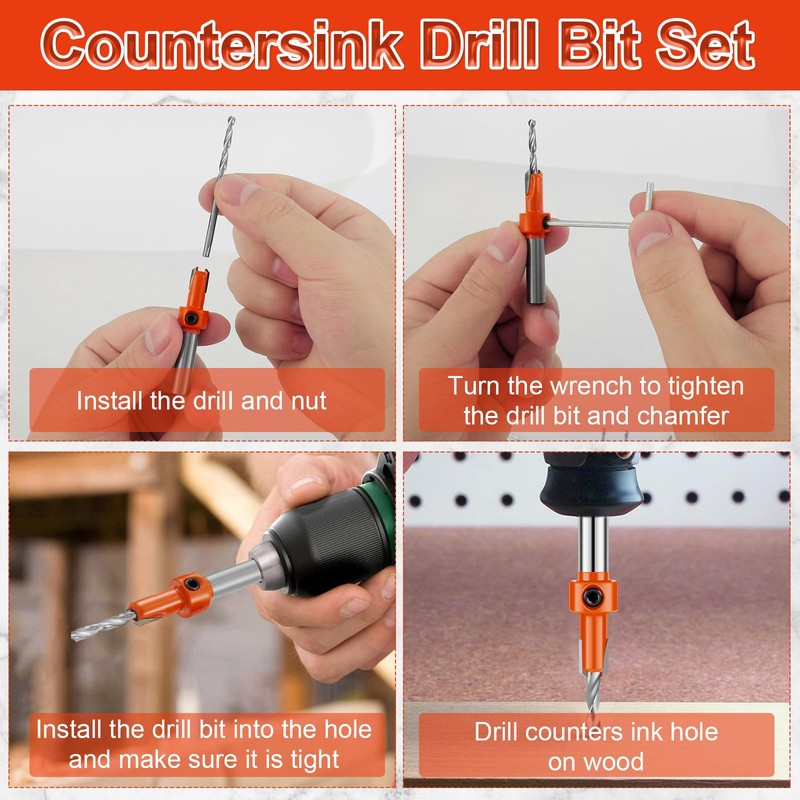 Countersink Drill Bit Set

Install the drill and nut

Turn the wrench to tighten the drill bit and chamfer

Install the drill bit into the hole and make sure it is tight

Drill counters ink hole on wood