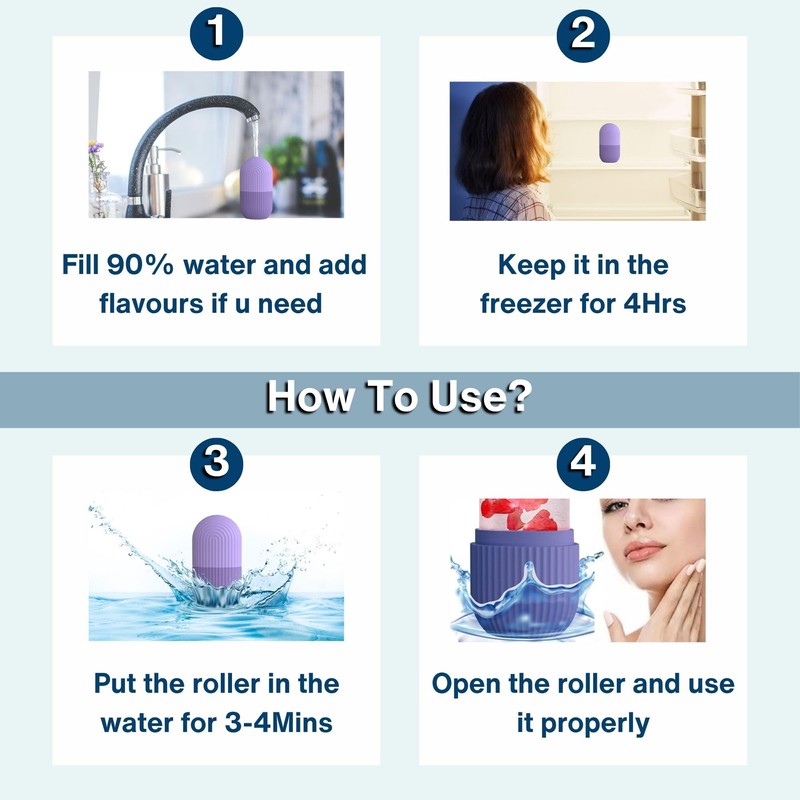 1

Fill 90% water and add flavours if u need

2

Keep it in the freezer for 4Hrs

How To Use?

3

Put the roller in the water for 3-4Mins

4

Open the roller and use it properly