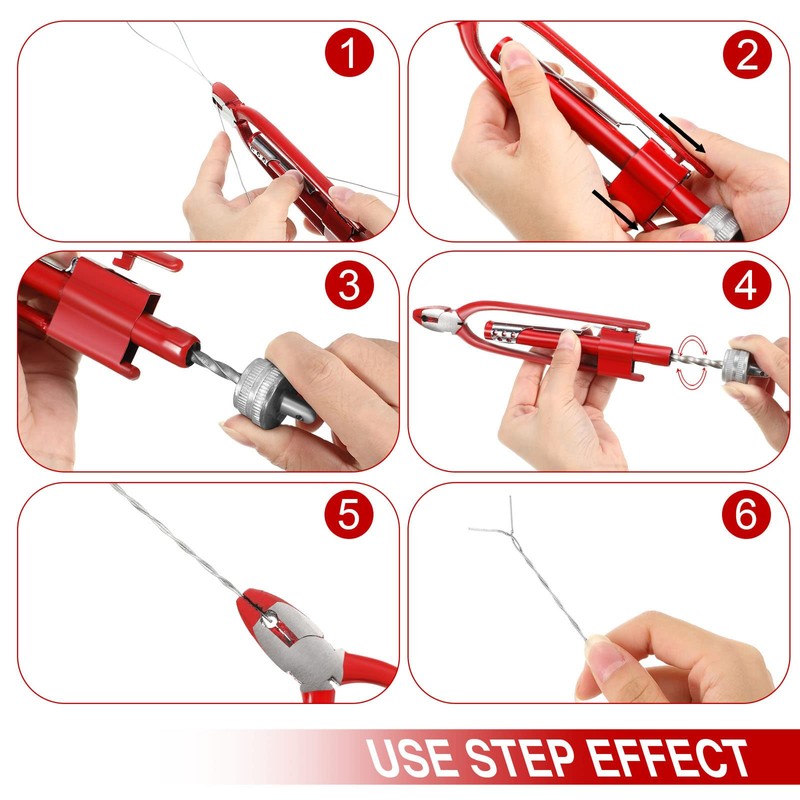 1

2

3

4

5

6

USE STEP EFFECT