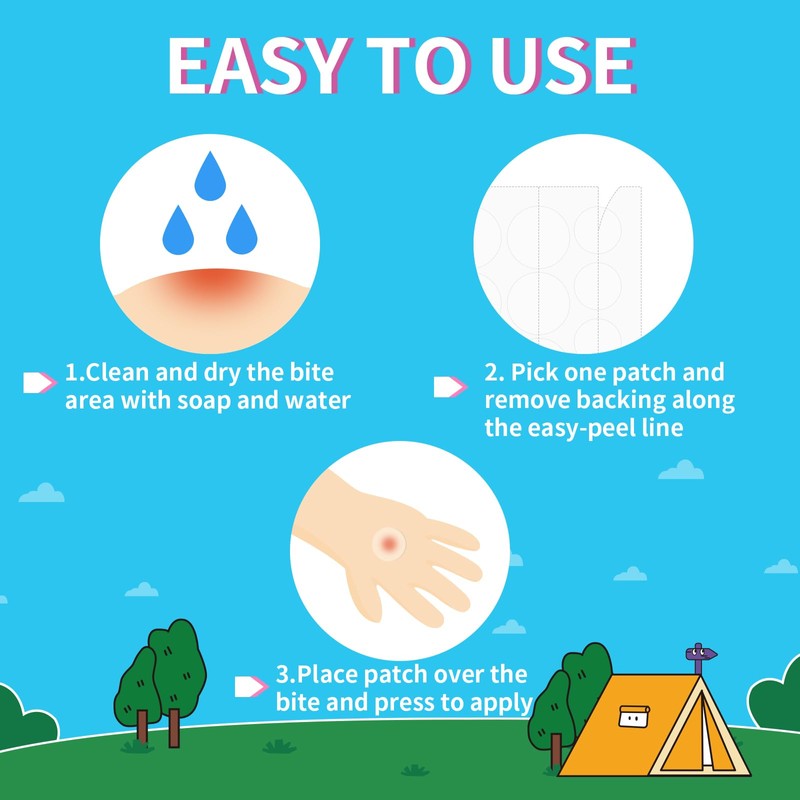 EASY TO USE

1.Clean and dry the bite area with soap and water

2. Pick one patch and remove backing along the easy-peel line

3.Place patch over the bite and press to apply