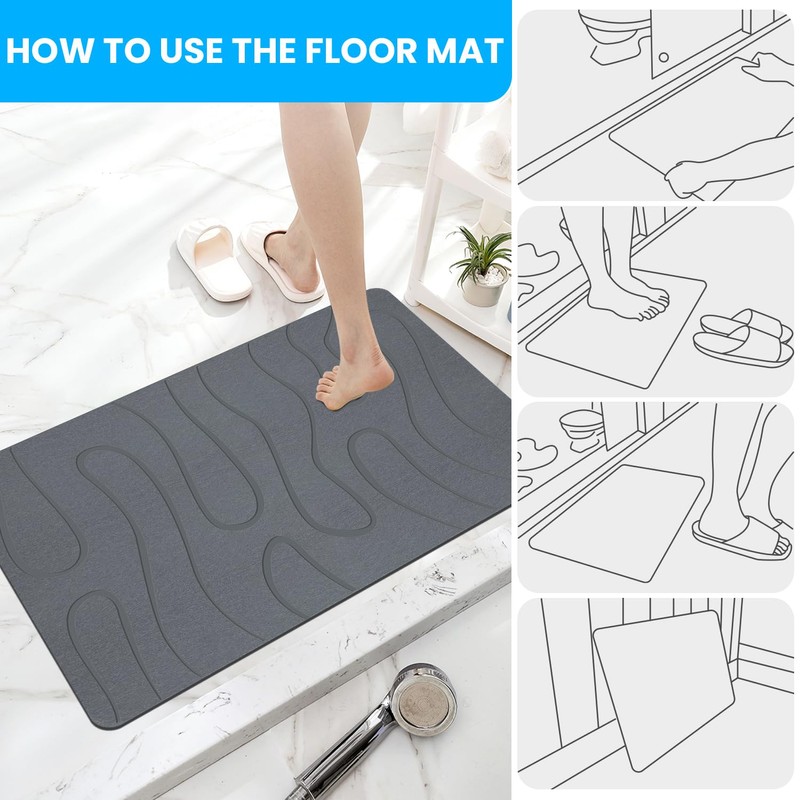 HOW TO USE THE FLOOR MAT