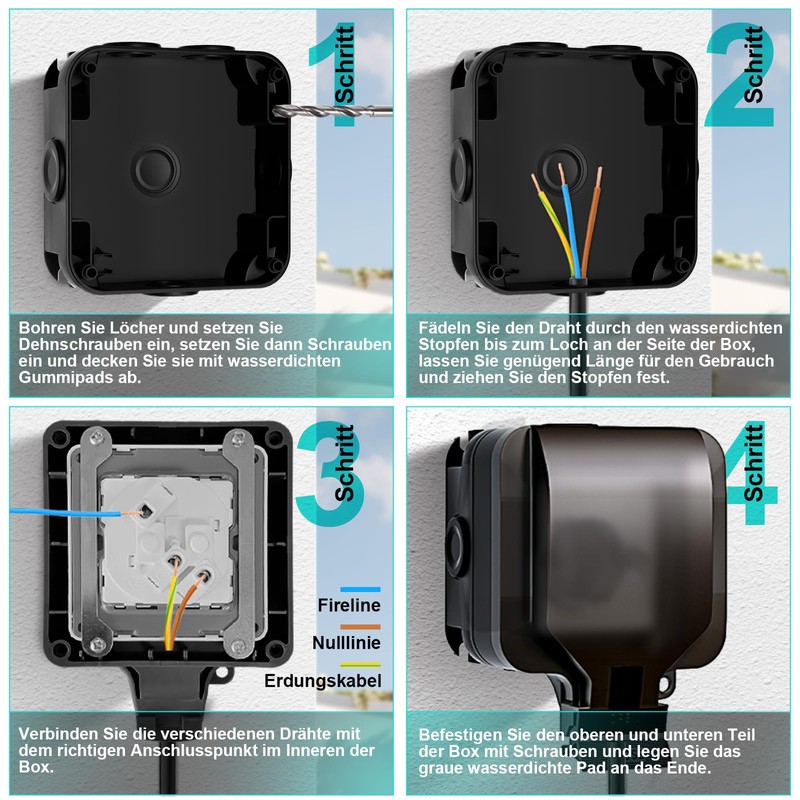 1 Schritt

Bohren Sie Löcher und setzen Sie Dehnschrauben ein, setzen Sie dann Schrauben ein und decken Sie sie mit wasserdichten Gummipads ab.

2 Schritt

Fädeln Sie den Draht durch den wasserdichten Stopfen bis zum Loch an der Seite der Box, lassen Sie genügend Länge für den Gebrauch und ziehen Sie den Stopfen fest.

3 Schritt

Fireline

Nulllinie

Erdungskabel

Verbinden Sie die verschiedenen Drähte mit dem richtigen Anschlusspunkt im Inneren der Box.

4 Schritt

Befestigen Sie den oberen und unteren Teil der Box mit Schrauben und legen Sie das graue wasserdichte Pad an das Ende.