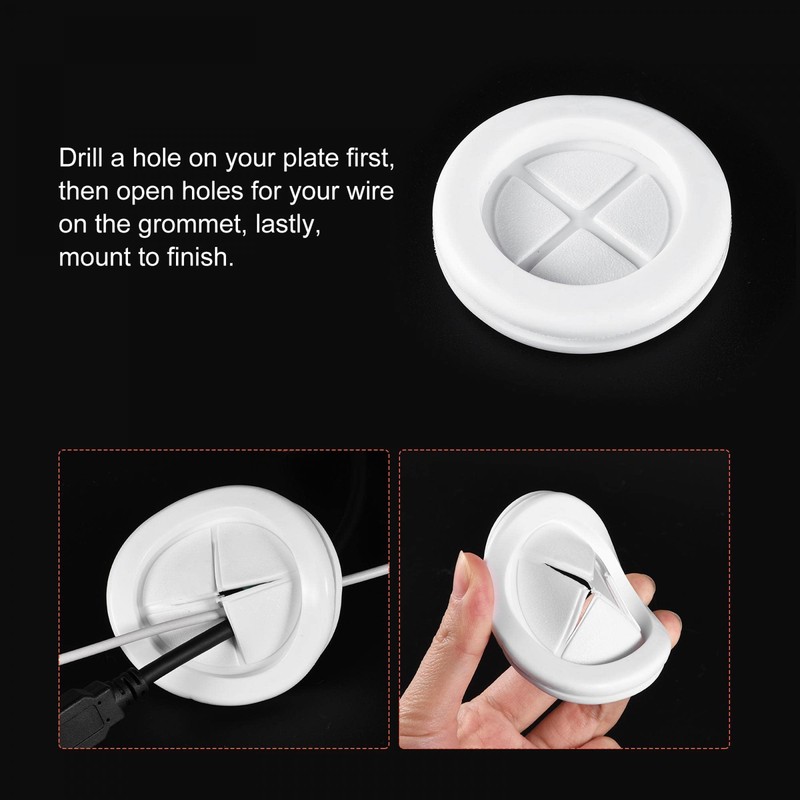 Drill a hole on your plate first, then open holes for your wire on the grommet, lastly, mount to finish.