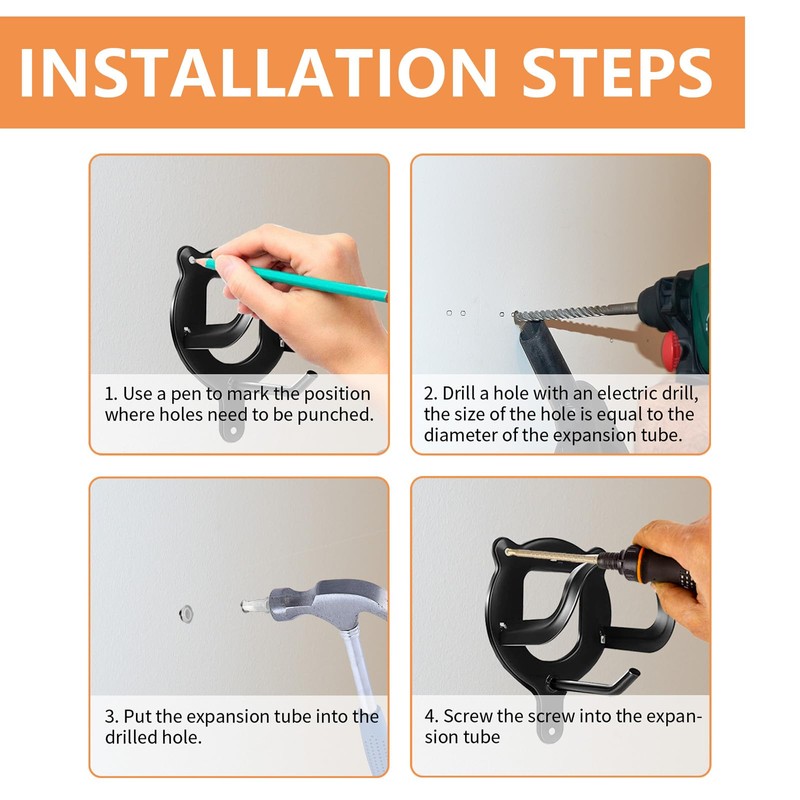 INSTALLATION STEPS

1. Use a pen to mark the position where holes need to be punched.

2. Drill a hole with an electric drill, the size of the hole is equal to the diameter of the expansion tube.

3. Put the expansion tube into the drilled hole.

4. Screw the screw into the expansion tube