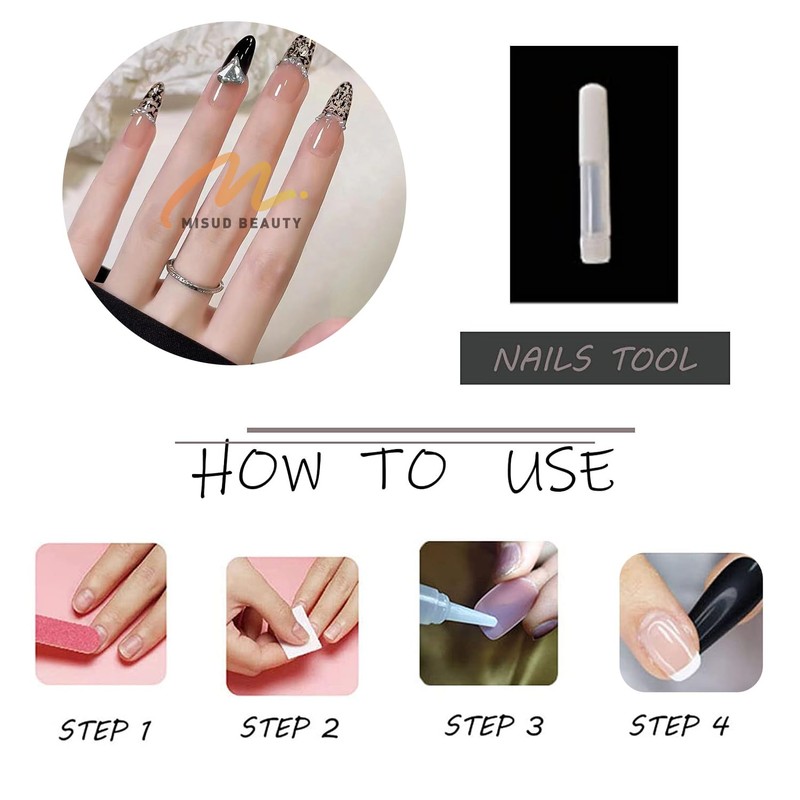 MISUD BEAUTY

NAILS TOOL

HOW TO USE

STEP 1

STEP 2

STEP 3

STEP 4