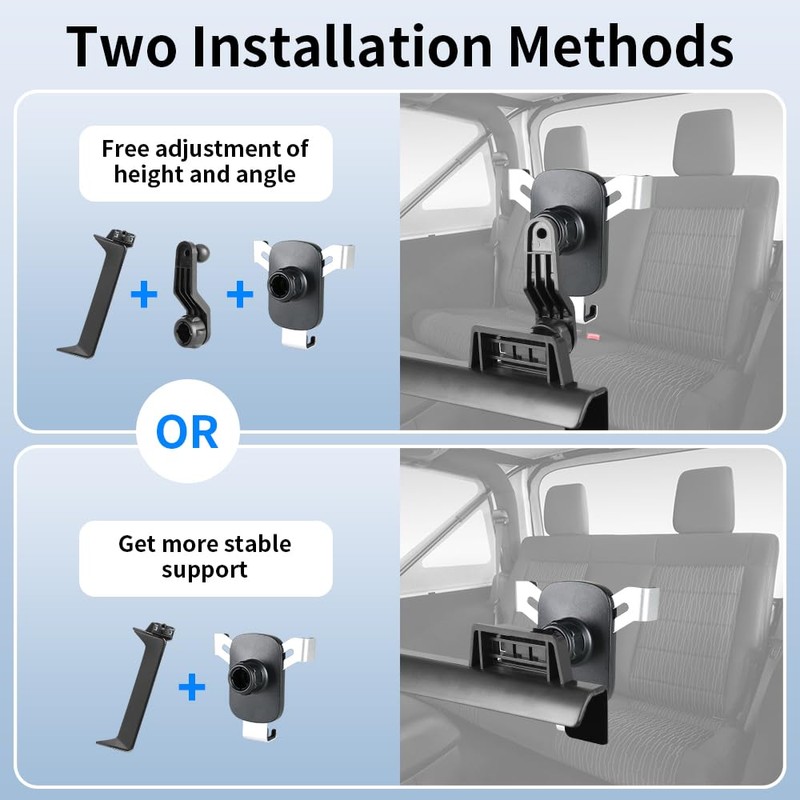 Two Installation Methods

Free adjustment of height and angle

+ +

OR

Get more stable support

+