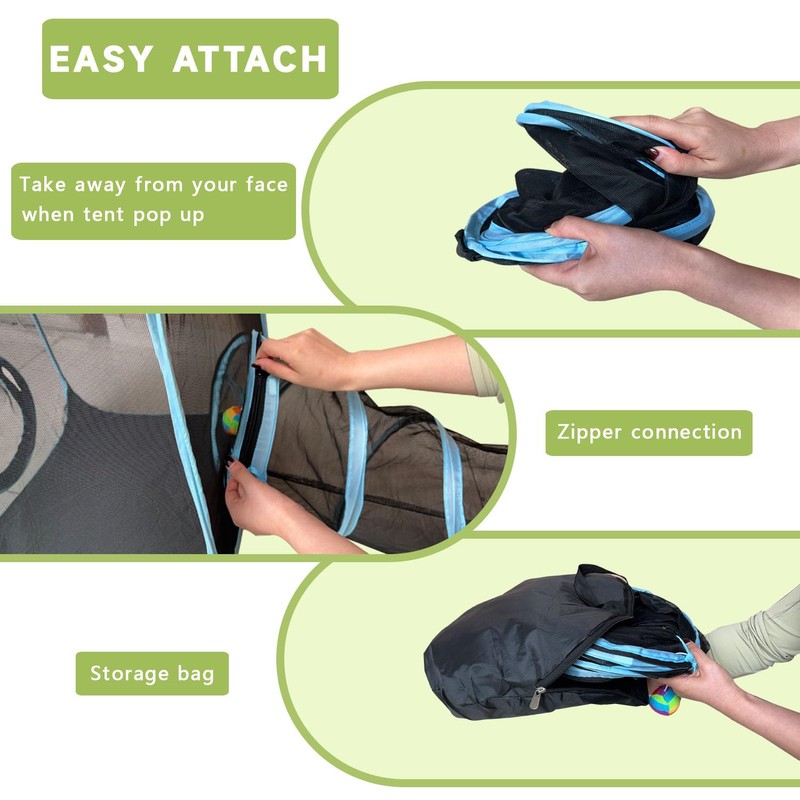 EASY ATTACH

Take away from your face when tent pop up

Zipper connection

Storage bag