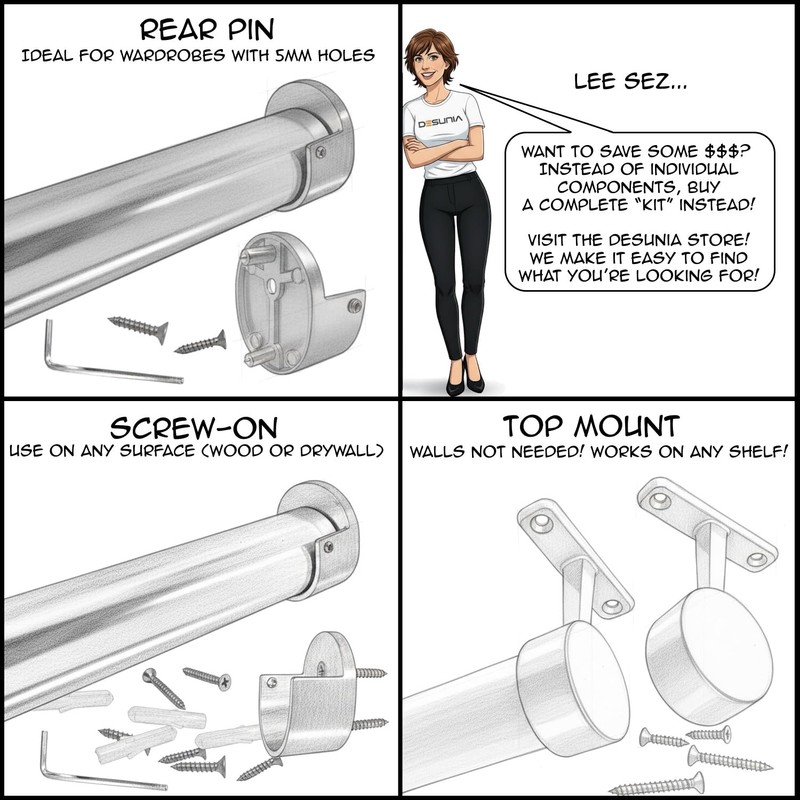 REAR PIN

IDEAL FOR WARDROBES WITH 5MM HOLES

DESUNIA

LEE SEZ...

WANT TO SAVE SOME $$$? INSTEAD OF INDIVIDUAL COMPONENTS, BUY A COMPLETE "KIT" INSTEAD!

VISIT THE DESUNIA STORE! WE MAKE IT EASY TO FIND WHAT YOU'RE LOOKING FOR!

SCREW-ON

USE ON ANY SURFACE (WOOD OR DRYWALL)

TOP MOUNT

WALLS NOT NEEDED! WORKS ON ANY SHELF!