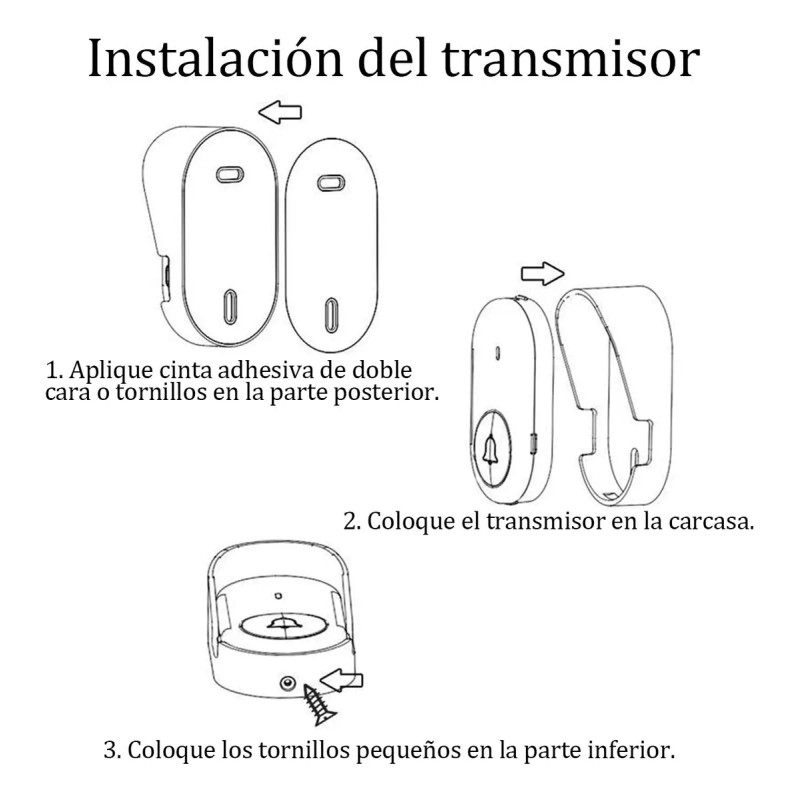 Instalación del transmisor

1. Aplique cinta adhesiva de doble cara o tornillos en la parte posterior.

2. Coloque el transmisor en la carcasa.

3. Coloque los tornillos pequeños en la parte inferior.