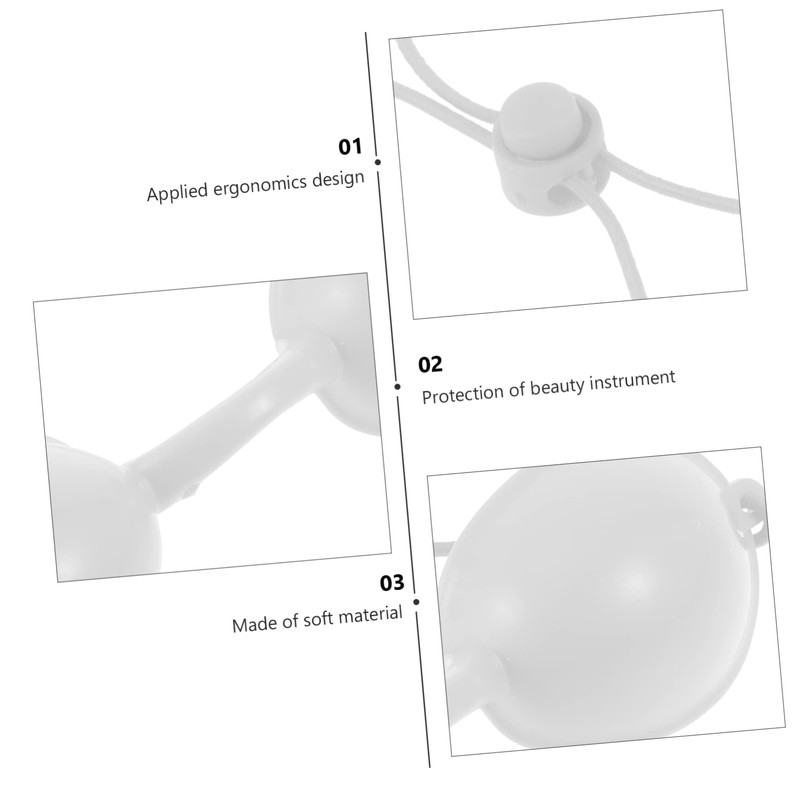 01
Applied ergonomics design

02
Protection of beauty instrument

03
Made of soft material