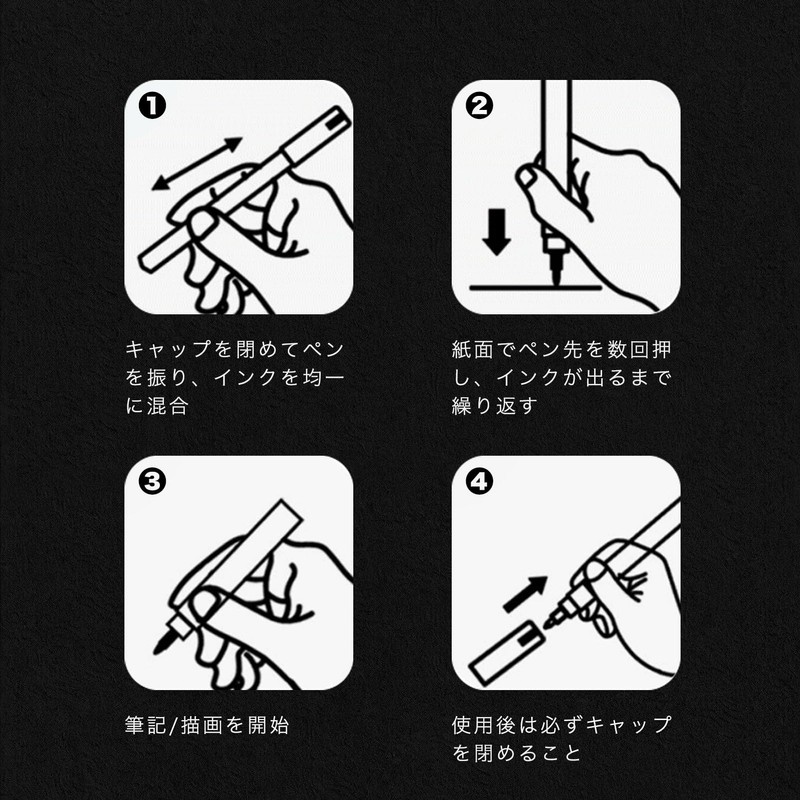 ❶

キャップを閉めてペンを振り、インクを均一に混合

❷

紙面でペン先を数回押し、インクが出るまで繰り返す

❸

筆記/描画を開始

❹

使用後は必ずキャップを閉めること