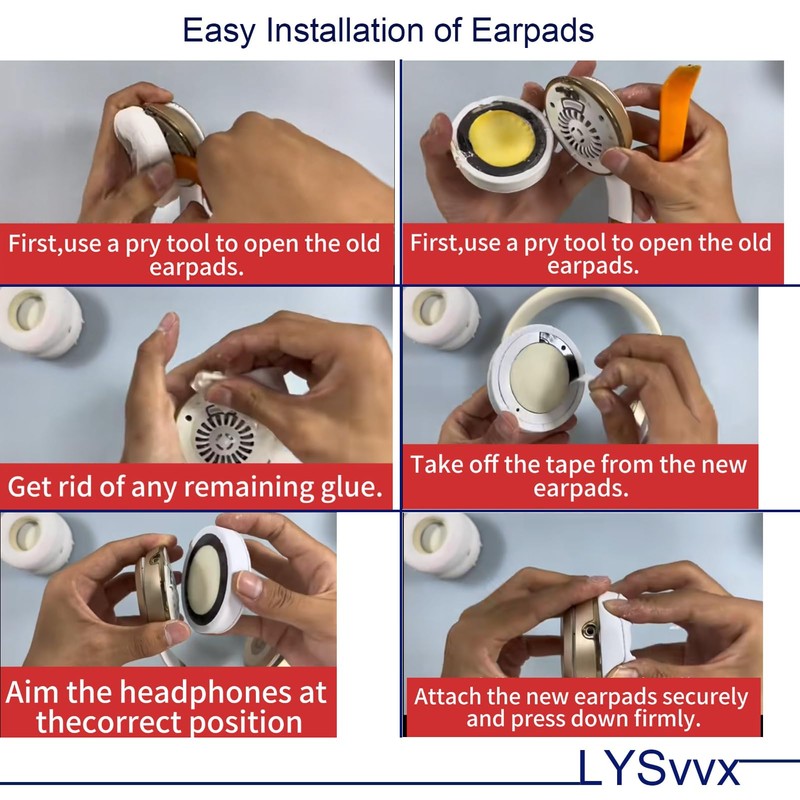 Easy Installation of Earpads

First,use a pry tool to open the old earpads.

First,use a pry tool to open the old earpads.

Get rid of any remaining glue.

Take off the tape from the new earpads.

Aim the headphones at thecorrect position

Attach the new earpads securely and press down firmly.

LYSvvx