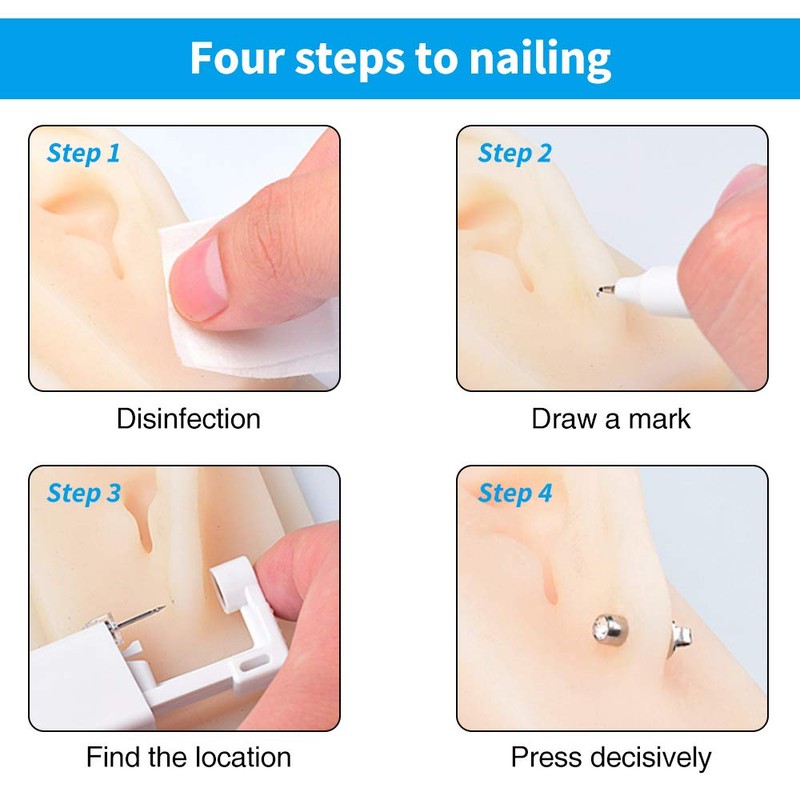 Four steps to nailing

Step 1

Disinfection

Step 2

Draw a mark

Step 3

Find the location

Step 4

Press decisively