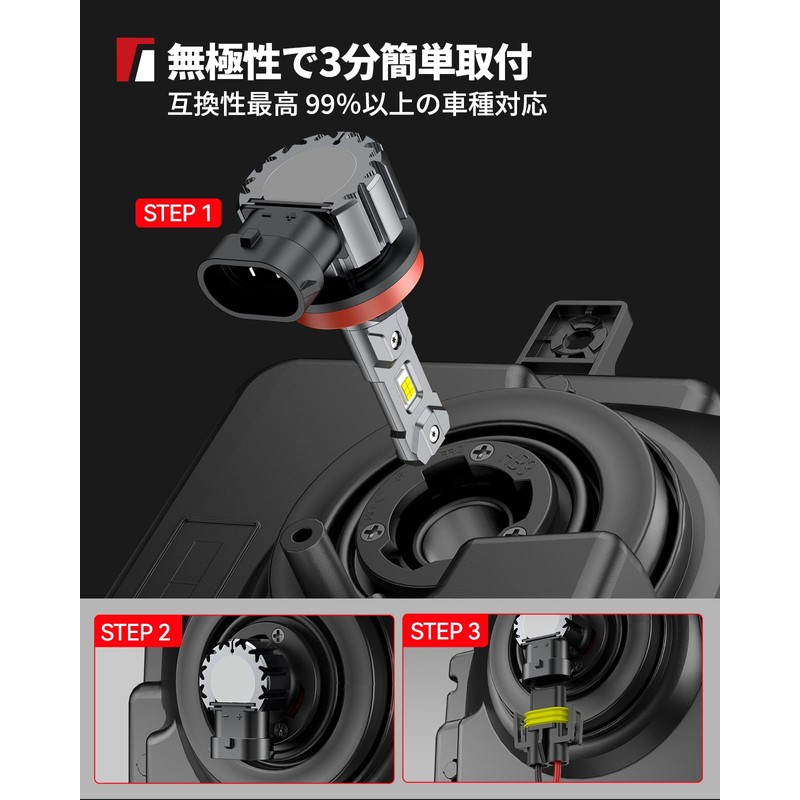 無極性で3分簡単取付
互換性最高 99%以上の車種対応

STEP 1

STEP 2

STEP 3