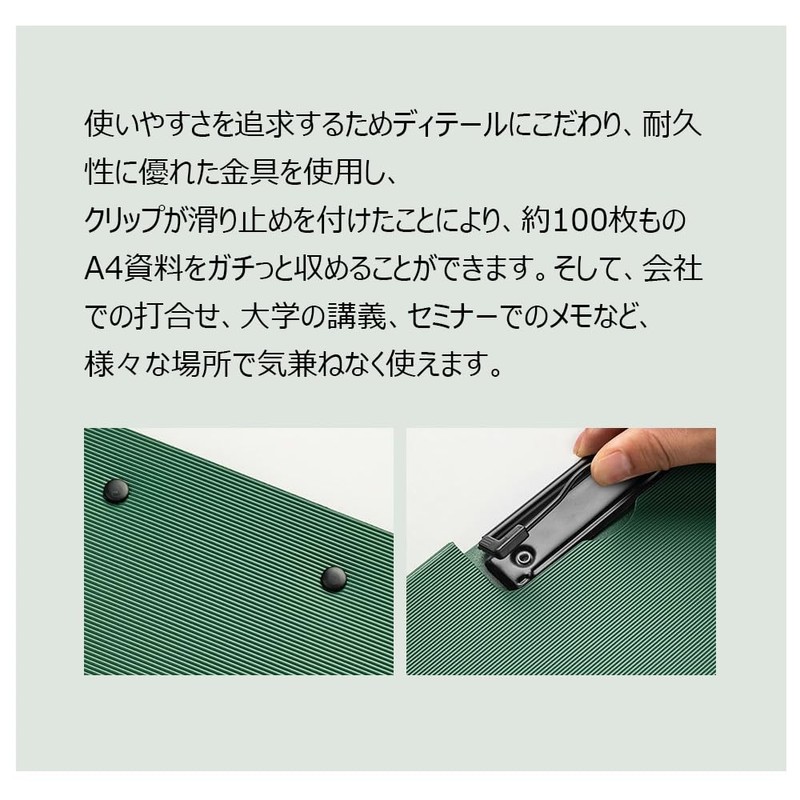 使いやすさを追求するためディテールにこだわり、耐久性に優れた金具を使用し、
クリップが滑り止めを付けたことにより、約100枚ものA4資料をガチっと収めることができます。そして、会社での打合せ、大学の講義、セミナーでのメモなど、様々な場所で気兼ねなく使えます。