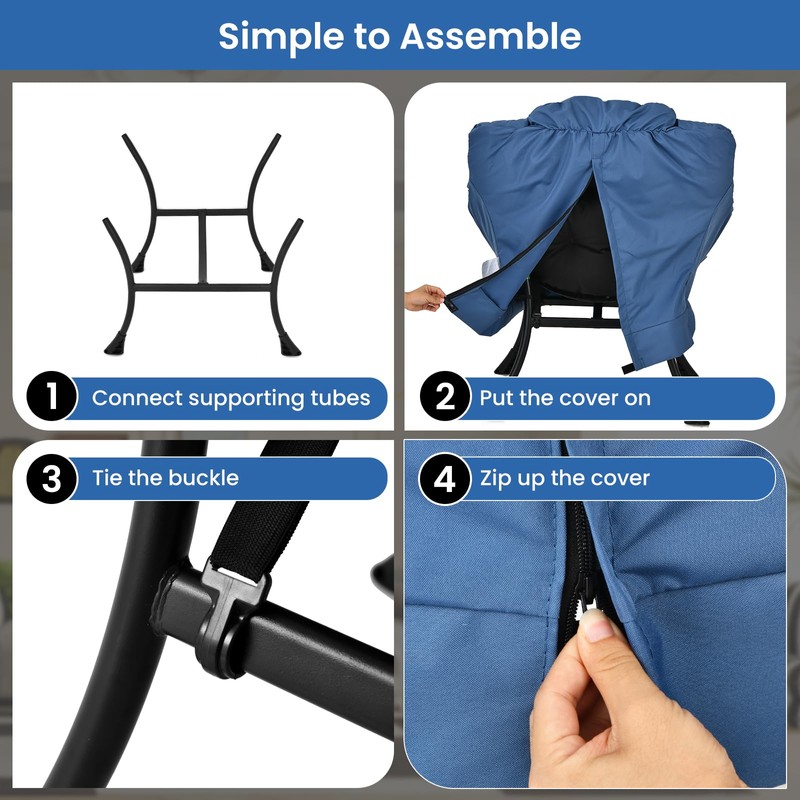 Simple to Assemble

1 Connect supporting tubes

2 Put the cover on

3 Tie the buckle

4 Zip up the cover