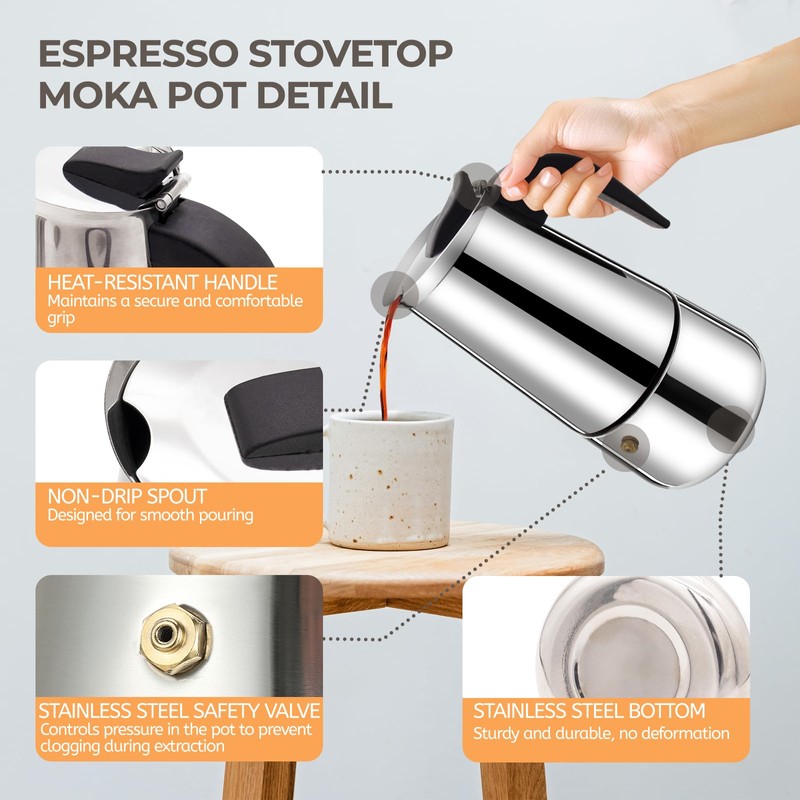 ESPRESSO STOVETOP MOKA POT DETAIL

HEAT-RESISTANT HANDLE
Maintains a secure and comfortable grip

NON-DRIP SPOUT
Designed for smooth pouring

STAINLESS STEEL SAFETY VALVE
Controls pressure in the pot to prevent clogging during extraction

STAINLESS STEEL BOTTOM
Sturdy and durable, no deformation