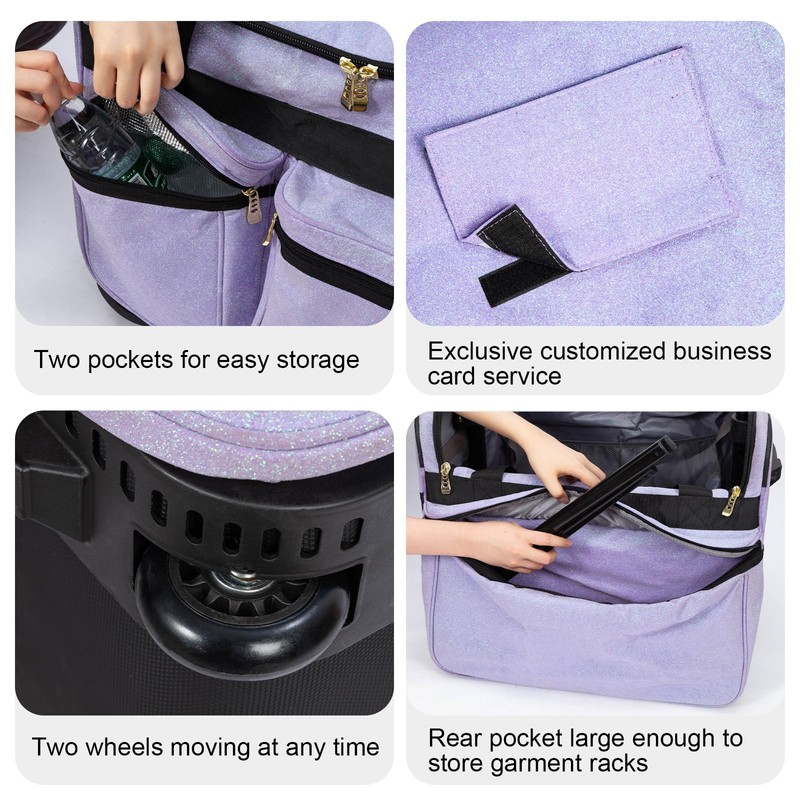 Two pockets for easy storage

Exclusive customized business card service

Two wheels moving at any time

Rear pocket large enough to store garment racks