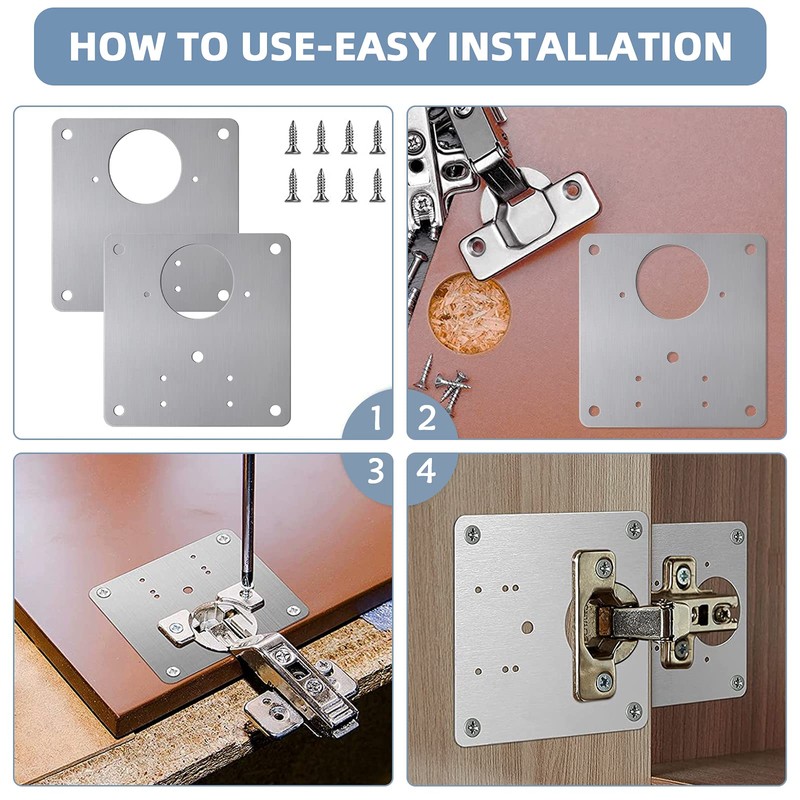 HOW TO USE-EASY INSTALLATION

1

2

3

4