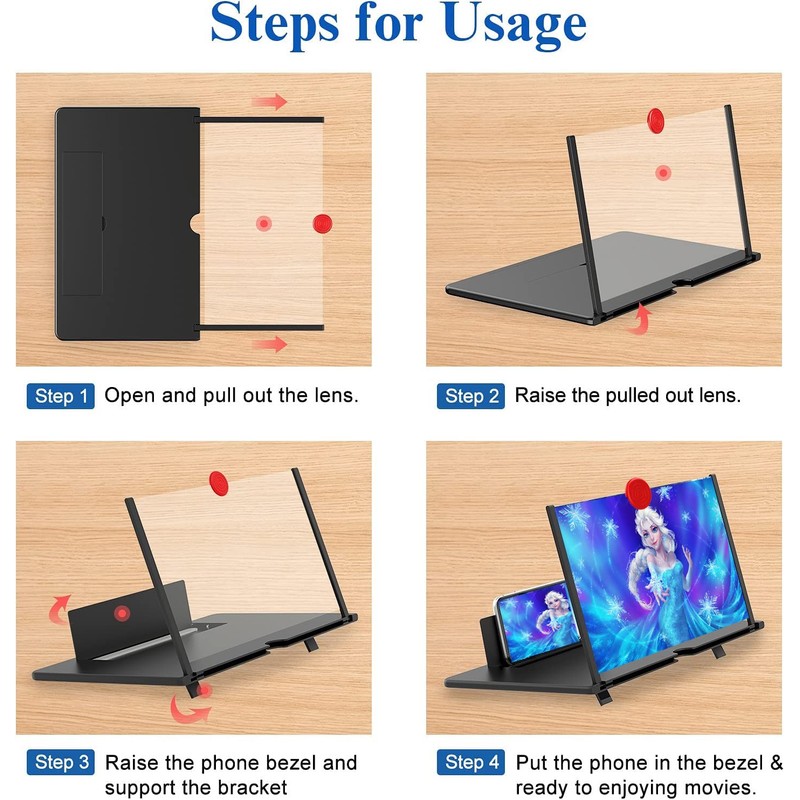 Steps for Usage

Step 1 Open and pull out the lens.

Step 2 Raise the pulled out lens.

Step 3 Raise the phone bezel and support the bracket

Step 4 Put the phone in the bezel & ready to enjoying movies.