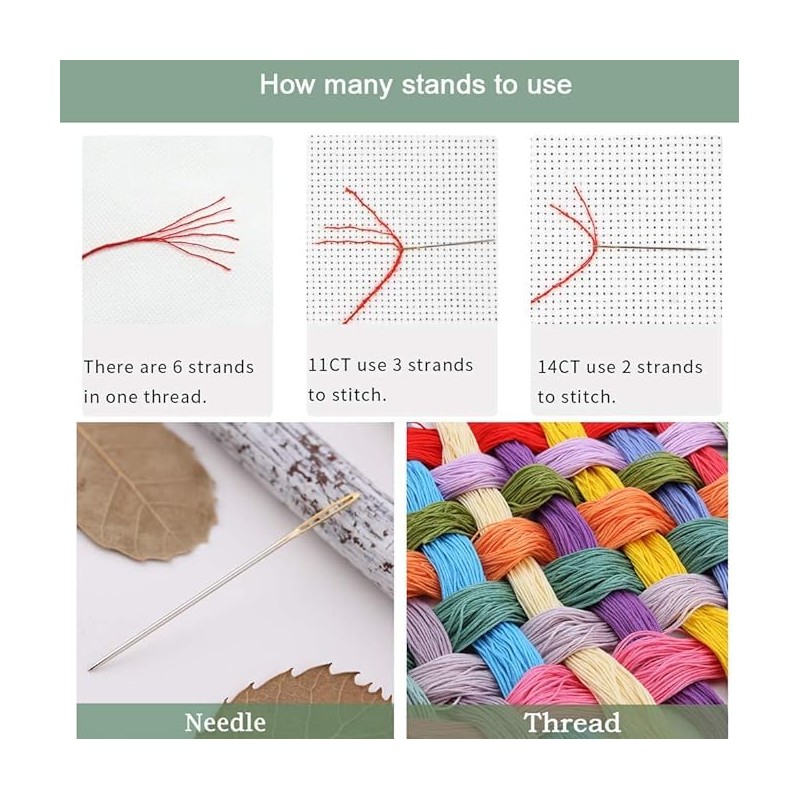 How many stands to use

There are 6 strands in one thread.

11CT use 3 strands to stitch.

14CT use 2 strands to stitch.

Needle

Thread