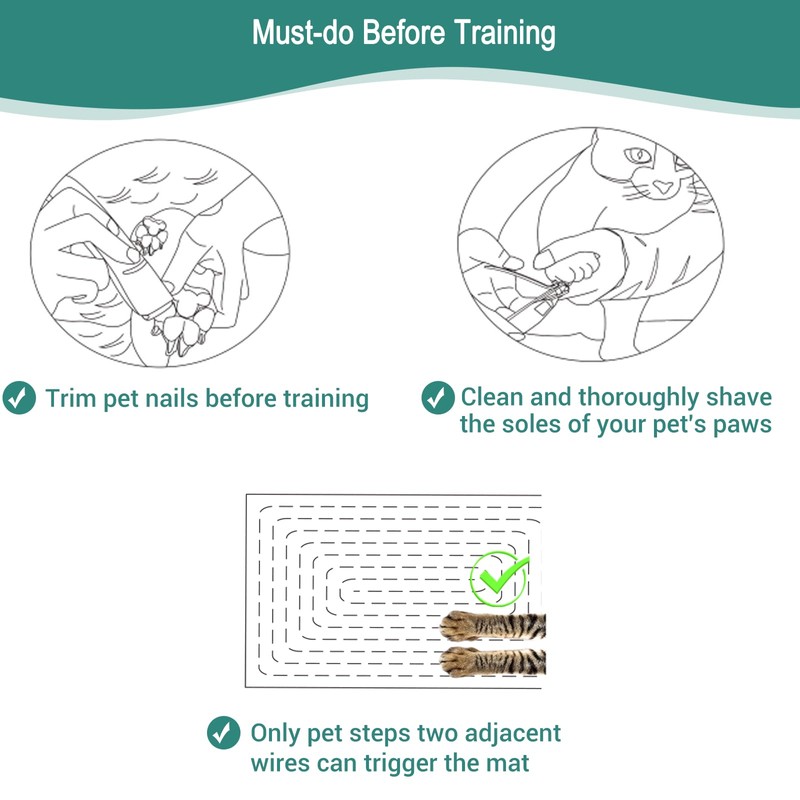 Must-do Before Training

Trim pet nails before training

Clean and thoroughly shave the soles of your pet's paws

Only pet steps two adjacent wires can trigger the mat