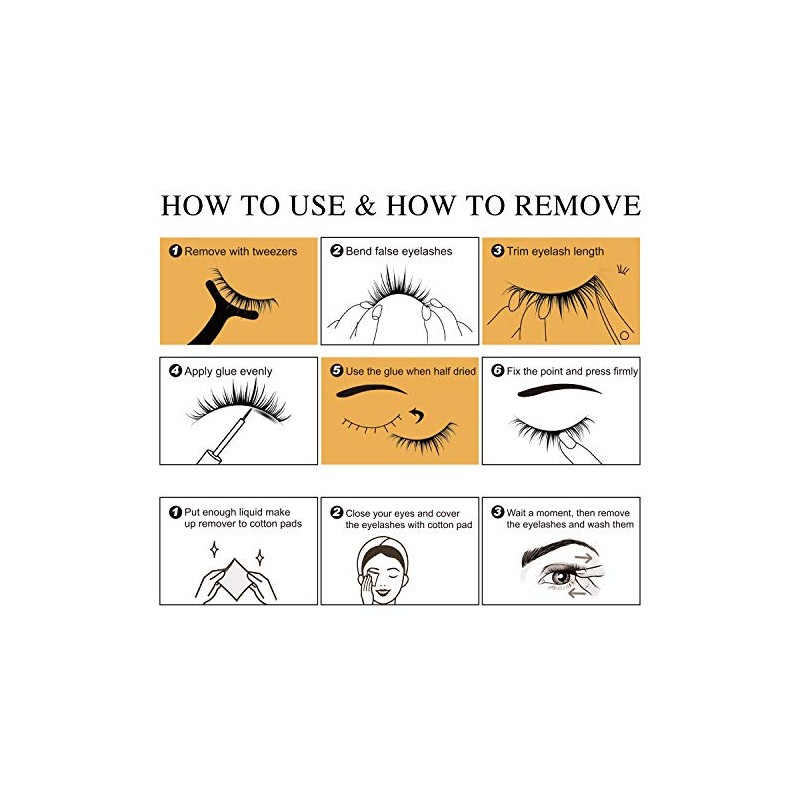 HOW TO USE & HOW TO REMOVE

1 Remove with tweezers

2 Bend false eyelashes

3 Trim eyelash length

4 Apply glue evenly

5 Use the glue when half dried

6 Fix the point and press firmly

1 Put enough liquid make up remover to cotton pads

2 Close your eyes and cover the eyelashes with cotton pad

3 Wait a moment, then remove the eyelashes and wash them