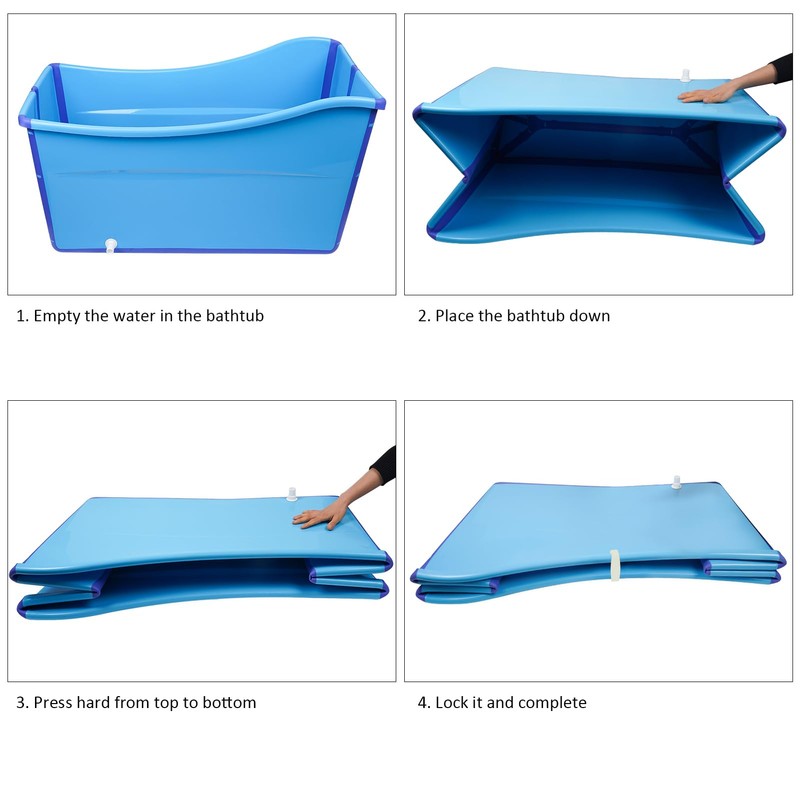 1. Empty the water in the bathtub

2. Place the bathtub down

3. Press hard from top to bottom

4. Lock it and complete