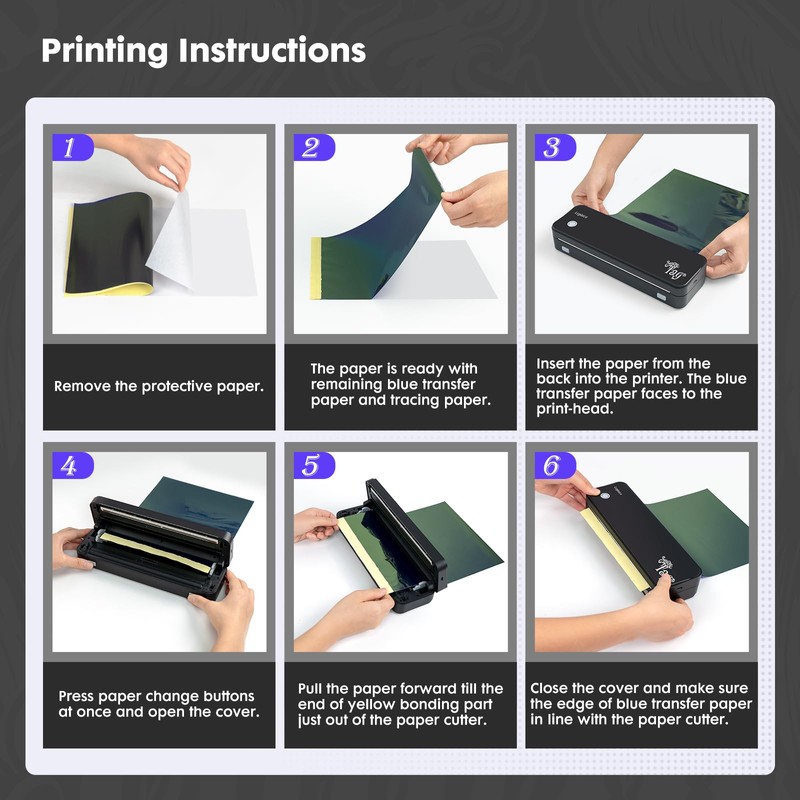 Printing Instructions

1

Remove the protective paper.

2

The paper is ready with remaining blue transfer paper and tracing paper.

3

Insert the paper from the back into the printer. The blue transfer paper faces to the print-head.

4

Press paper change buttons at once and open the cover.

5

Pull the paper forward till the end of yellow bonding part just out of the paper cutter.

6

Close the cover and make sure the edge of blue transfer paper in line with the paper cutter.