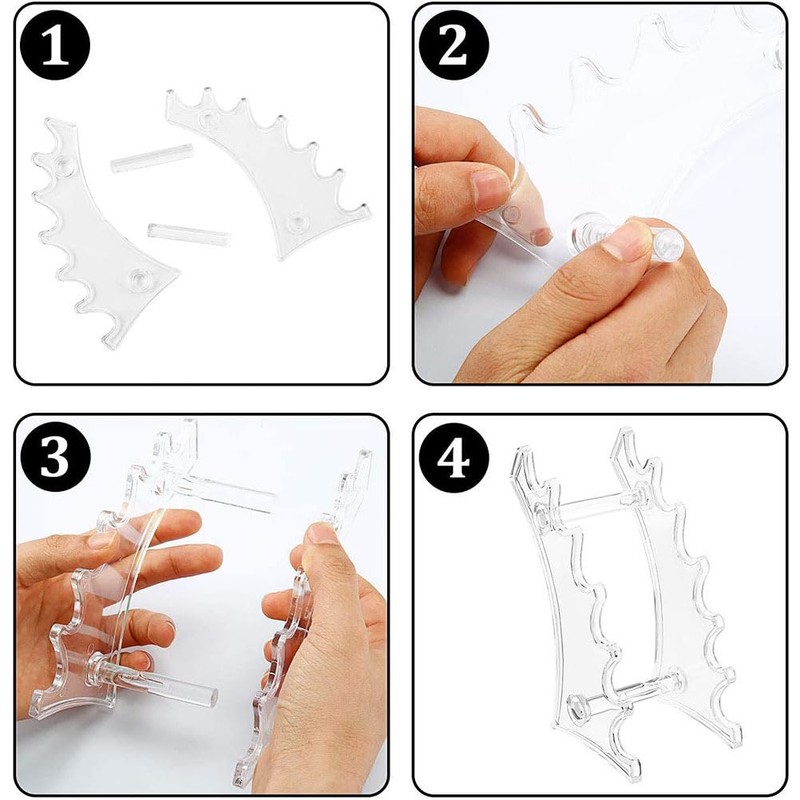 1

2

3

4