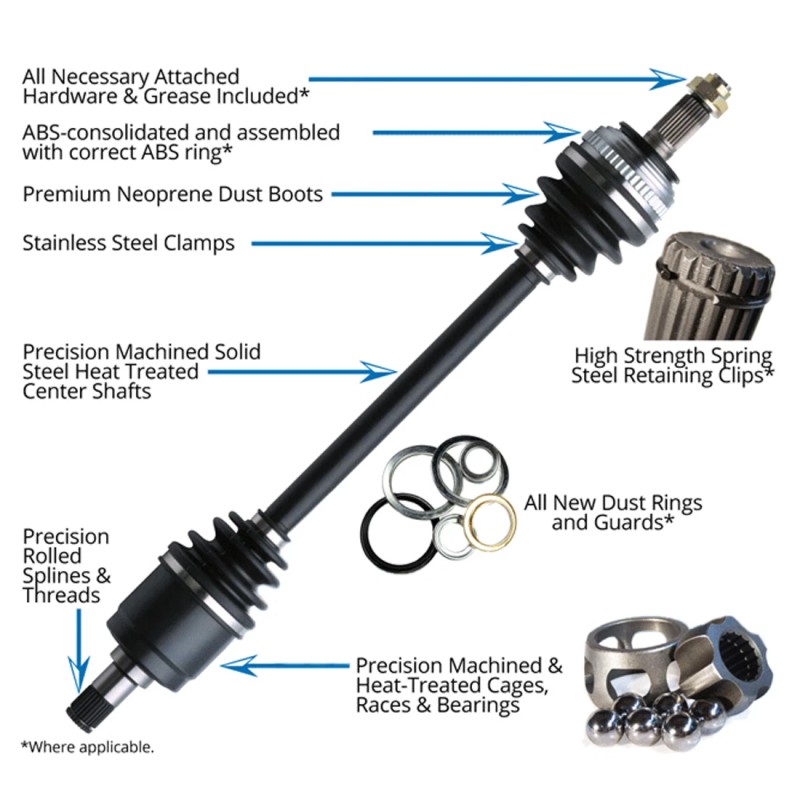 All Necessary Attached Hardware & Grease Included*

ABS-consolidated and assembled with correct ABS ring*

Premium Neoprene Dust Boots

Stainless Steel Clamps

Precision Machined Solid Steel Heat Treated Center Shafts

High Strength Spring Steel Retaining Clips*

All New Dust Rings and Guards*

Precision Rolled Splines & Threads

Precision Machined & Heat-Treated Cages, Races & Bearings

*Where applicable.