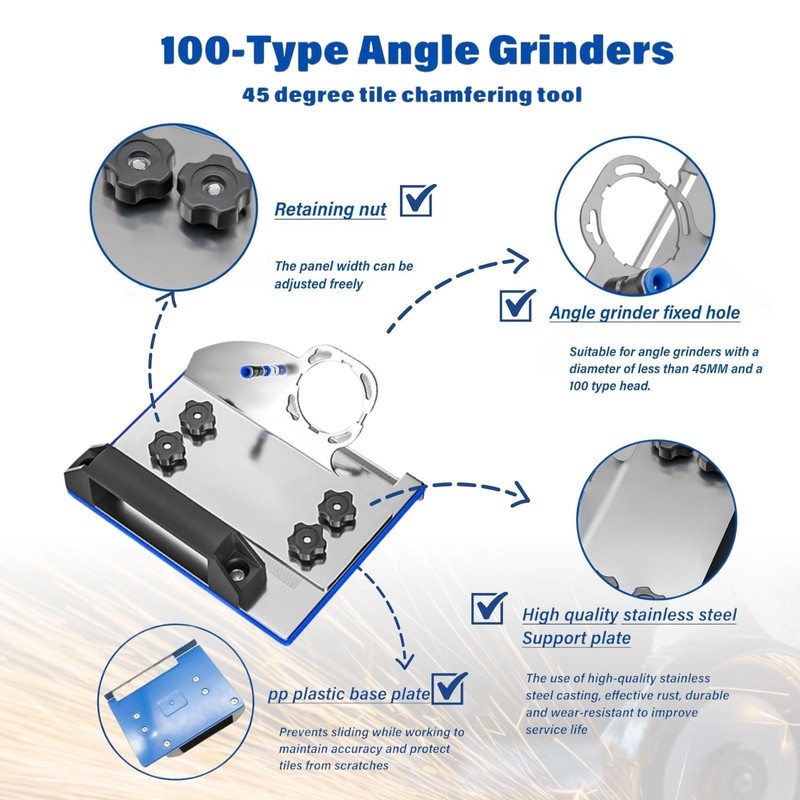 100-Type Angle Grinders

45 degree tile chamfering tool

Retaining nut

The panel width can be adjusted freely

Angle grinder fixed hole

Suitable for angle grinders with a diameter of less than 45MM and a 100 type head.

High quality stainless steel Support plate

The use of high-quality stainless steel casting, effective rust, durable and wear-resistant to improve service life

pp plastic base plate

Prevents sliding while working to maintain accuracy and protect tiles from scratches