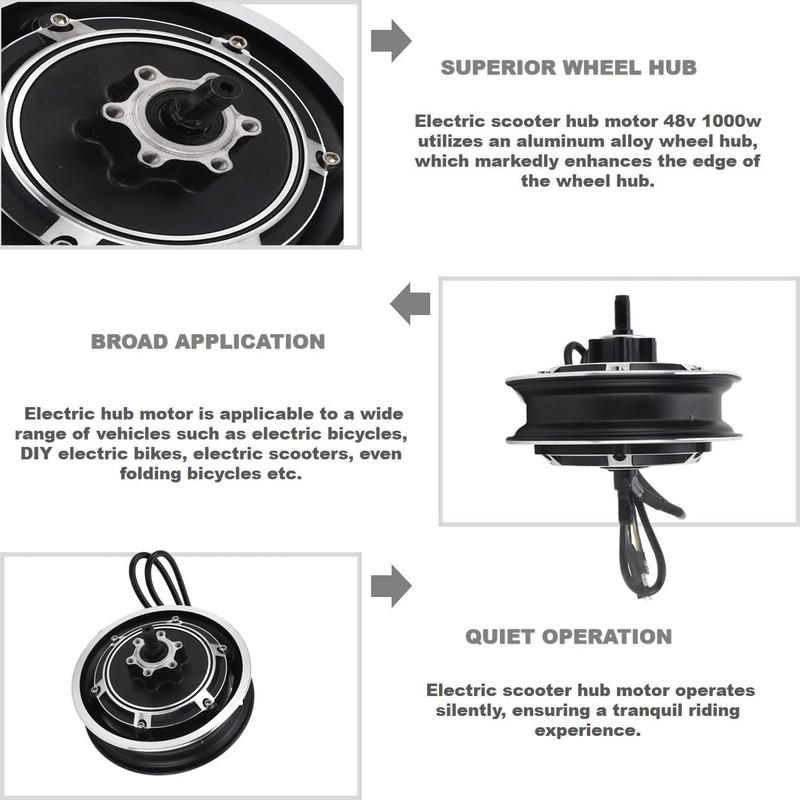 SUPERIOR WHEEL HUB

Electric scooter hub motor 48v 1000w utilizes an aluminum alloy wheel hub, which markedly enhances the edge of the wheel hub.

BROAD APPLICATION

Electric hub motor is applicable to a wide range of vehicles such as electric bicycles, DIY electric bikes, electric scooters, even folding bicycles etc.

QUIET OPERATION

Electric scooter hub motor operates silently, ensuring a tranquil riding experience.