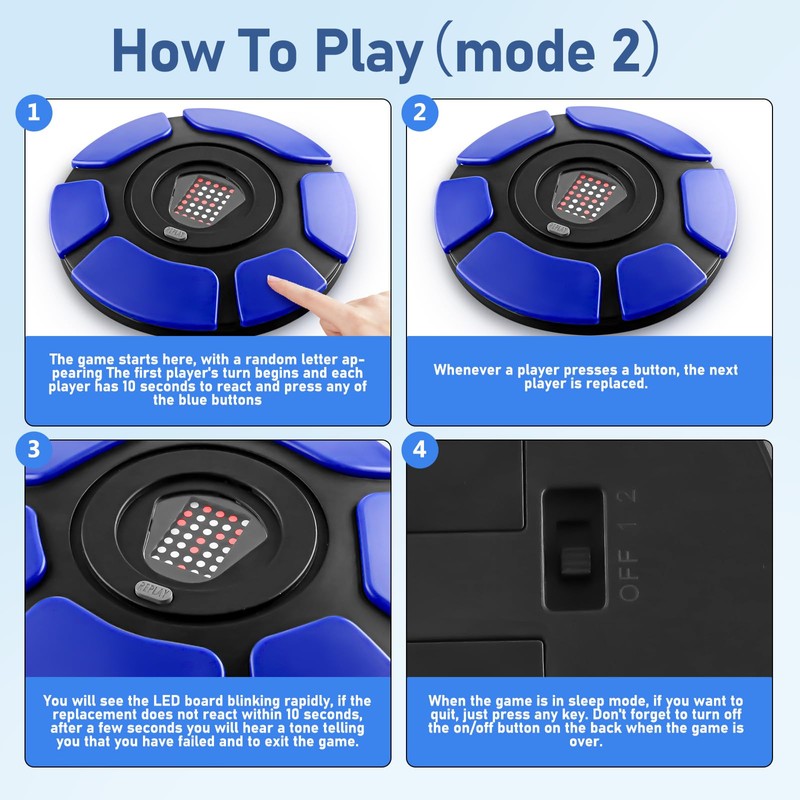 How To Play (mode 2)

1

The game starts here, with a random letter appearing The first player's turn begins and each player has 10 seconds to react and press any of the blue buttons

2

Whenever a player presses a button, the next player is replaced.

3

REPLAY

You will see the LED board blinking rapidly, if the replacement does not react within 10 seconds, after a few seconds you will hear a tone telling you that you have failed and to exit the game.

4

OFF 1 2

When the game is in sleep mode, if you want to quit, just press any key. Don't forget to turn off the on/off button on the back when the game is over.