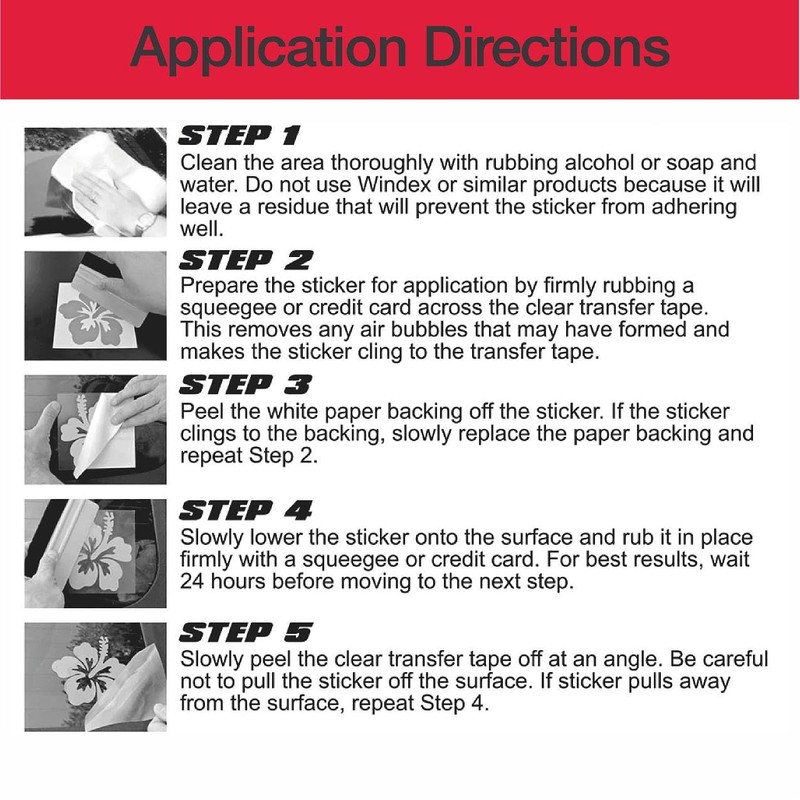 Application Directions

STEP 1
Clean the area thoroughly with rubbing alcohol or soap and water. Do not use Windex or similar products because it will leave a residue that will prevent the sticker from adhering well.

STEP 2
Prepare the sticker for application by firmly rubbing a squeegee or credit card across the clear transfer tape. This removes any air bubbles that may have formed and makes the sticker cling to the transfer tape.

STEP 3
Peel the white paper backing off the sticker. If the sticker clings to the backing, slowly replace the paper backing and repeat Step 2.

STEP 4
Slowly lower the sticker onto the surface and rub it in place firmly with a squeegee or credit card. For best results, wait 24 hours before moving to the next step.

STEP 5
Slowly peel the clear transfer tape off at an angle. Be careful not to pull the sticker off the surface. If sticker pulls away from the surface, repeat Step 4.