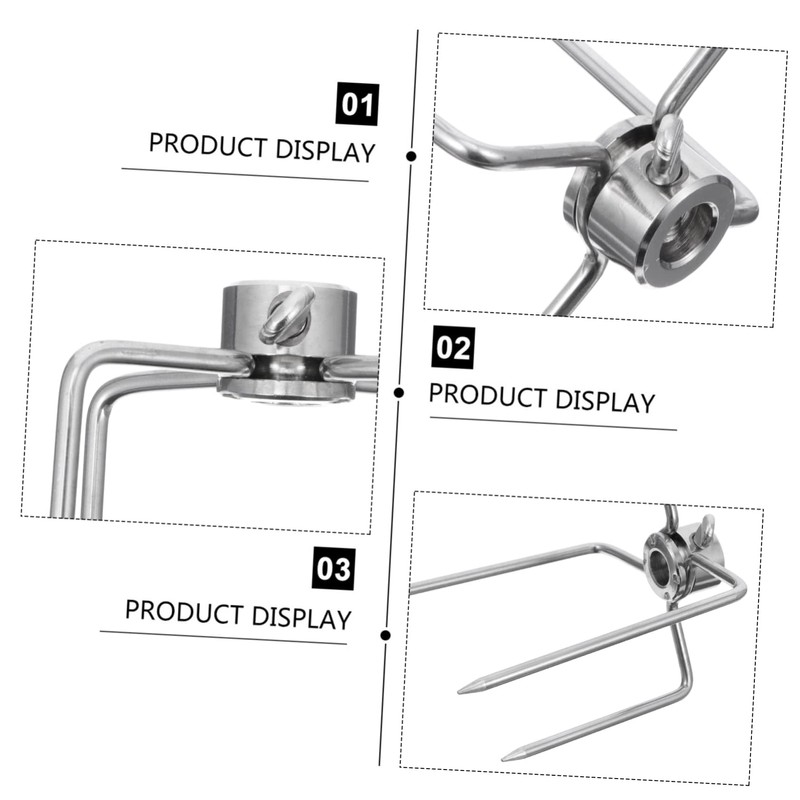 01
PRODUCT DISPLAY

02
PRODUCT DISPLAY

03
PRODUCT DISPLAY