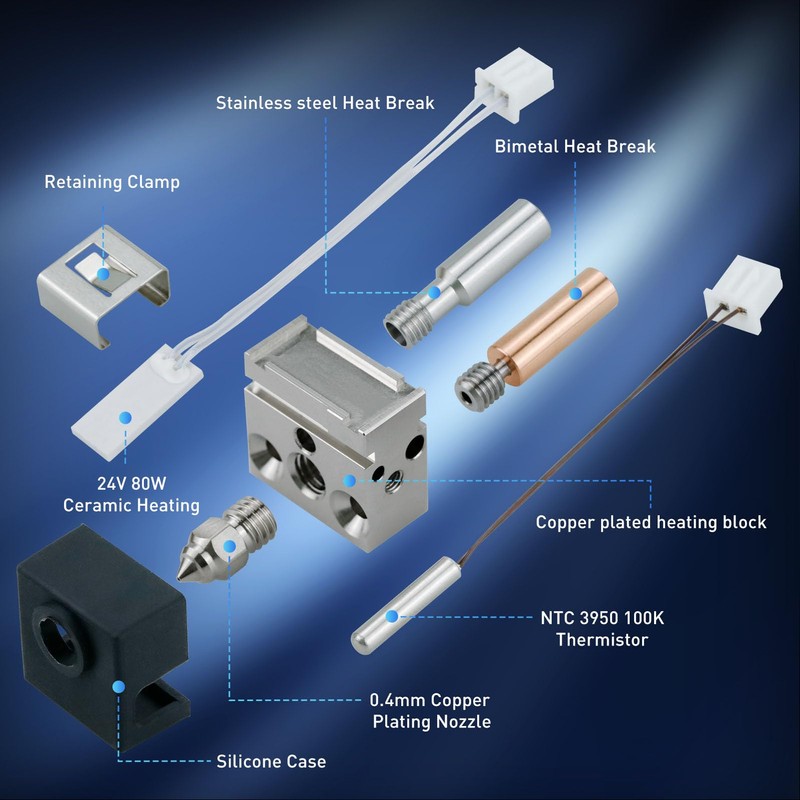 Stainless steel Heat Break

Bimetal Heat Break

Retaining Clamp

24V 80W
Ceramic Heating

Copper plated heating block

NTC 3950 100K
Thermistor

0.4mm Copper
Plating Nozzle

Silicone Case