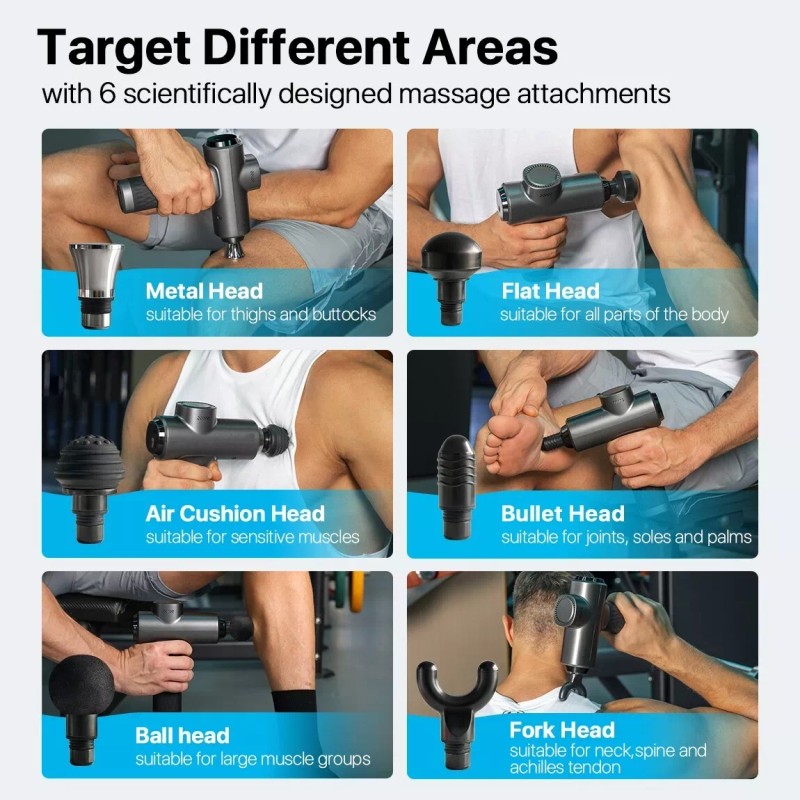 Target Different Areas
with 6 scientifically designed massage attachments

Metal Head
suitable for thighs and buttocks

Flat Head
suitable for all parts of the body

Air Cushion Head
suitable for sensitive muscles

Bullet Head
suitable for joints, soles and palms

Ball head
suitable for large muscle groups

Fork Head
suitable for neck,spine and achilles tendon