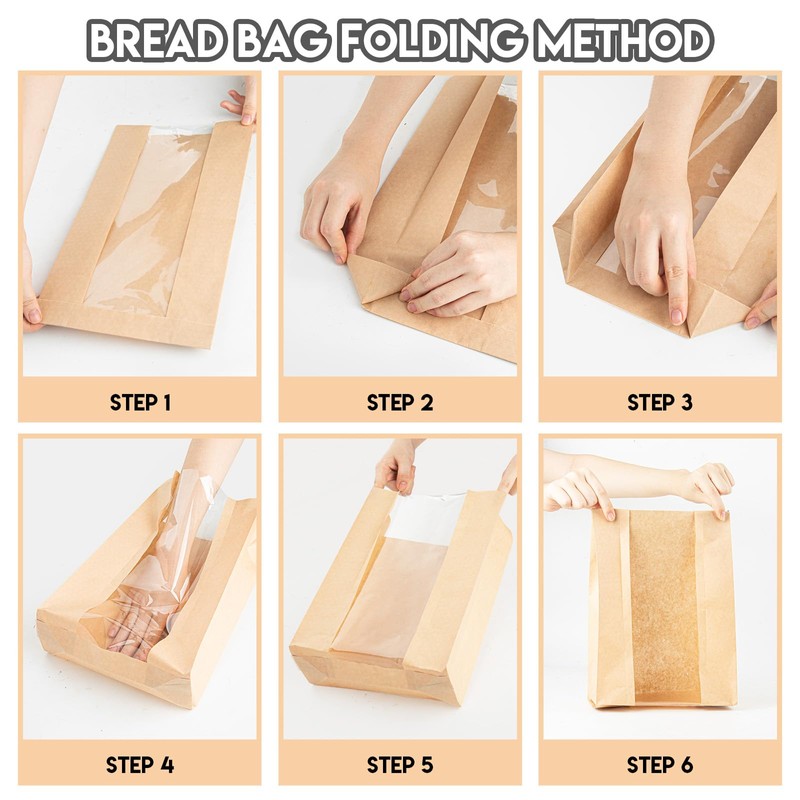 BREAD BAG FOLDING METHOD

STEP 1

STEP 2

STEP 3

STEP 4

STEP 5

STEP 6