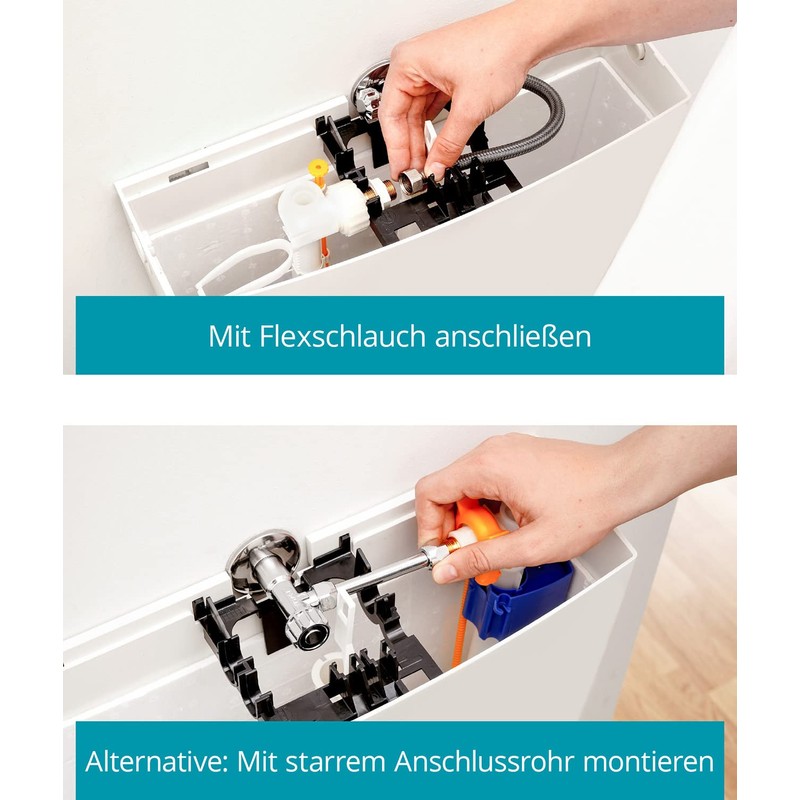 Mit Flexschlauch anschließen

Alternative: Mit starrem Anschlussrohr montieren