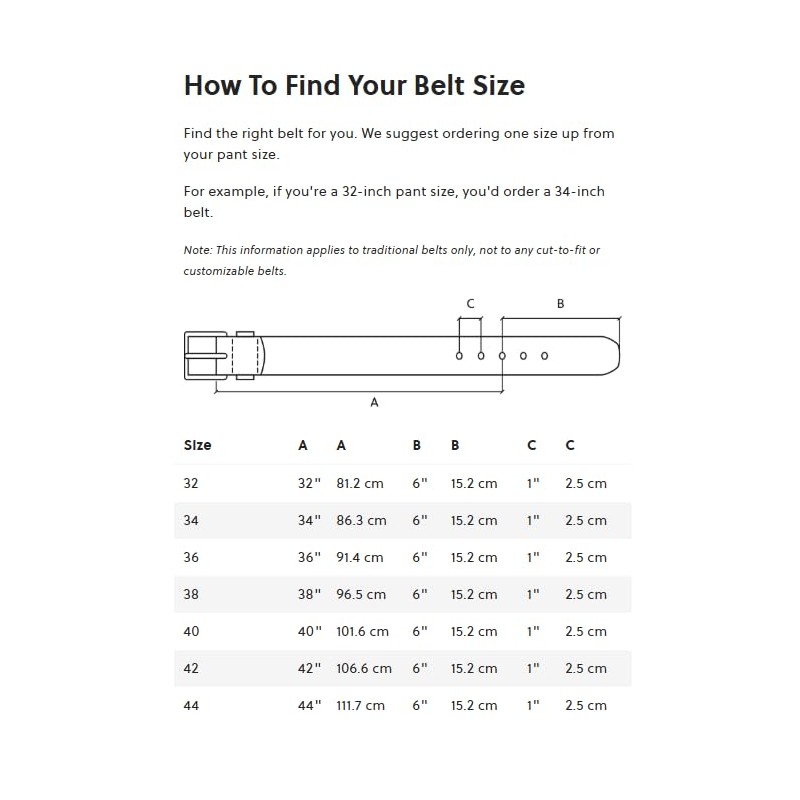 How To Find Your Belt Size

Find the right belt for you. We suggest ordering one size up from your pant size.

For example, if you're a 32-inch pant size, you'd order a 34-inch belt.

Note: This information applies to traditional belts only, not to any cut-to-fit or customizable belts.

C
B
A

| Size | A | A | B | B | C | C |
|---|---|---|---|---|---|---|
| 32 | 32" | 81.2 cm | 6" | 15.2 cm | 1" | 2.5 cm |
| 34 | 34" | 86.3 cm | 6" | 15.2 cm | 1" | 2.5 cm |
| 36 | 36" | 91.4 cm | 6" | 15.2 cm | 1" | 2.5 cm |
| 38 | 38" | 96.5 cm | 6" | 15.2 cm | 1" | 2.5 cm |
| 40 | 40" | 101.6 cm | 6" | 15.2 cm | 1" | 2.5 cm |
| 42 | 42" | 106.6 cm | 6" | 15.2 cm | 1" | 2.5 cm |
| 44 | 44" | 111.7 cm | 6" | 15.2 cm | 1" | 2.5 cm |