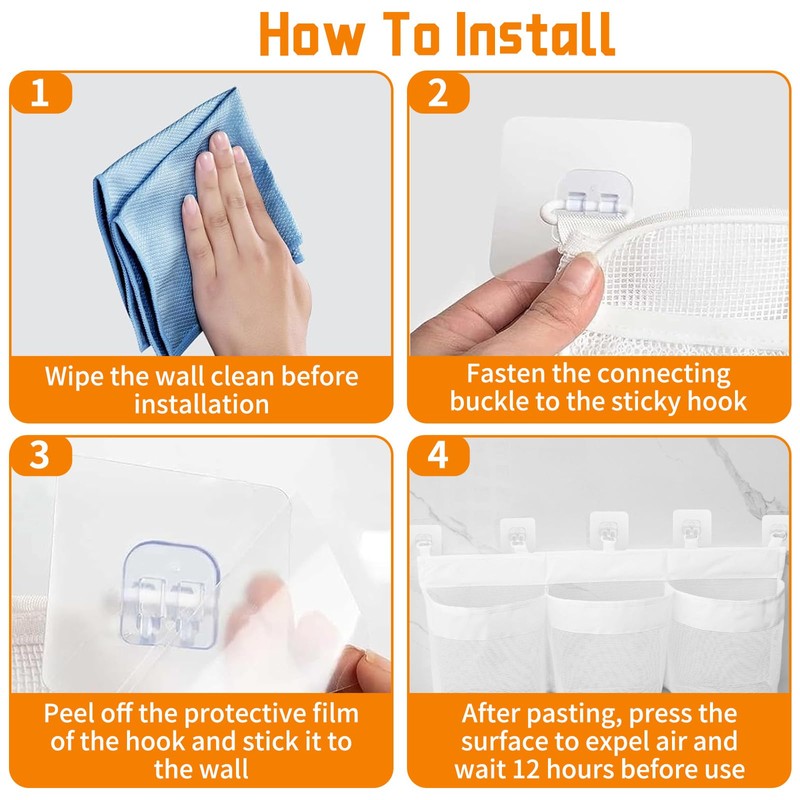 How To Install

1

Wipe the wall clean before installation

2

Fasten the connecting buckle to the sticky hook

3

Peel off the protective film of the hook and stick it to the wall

4

After pasting, press the surface to expel air and wait 12 hours before use