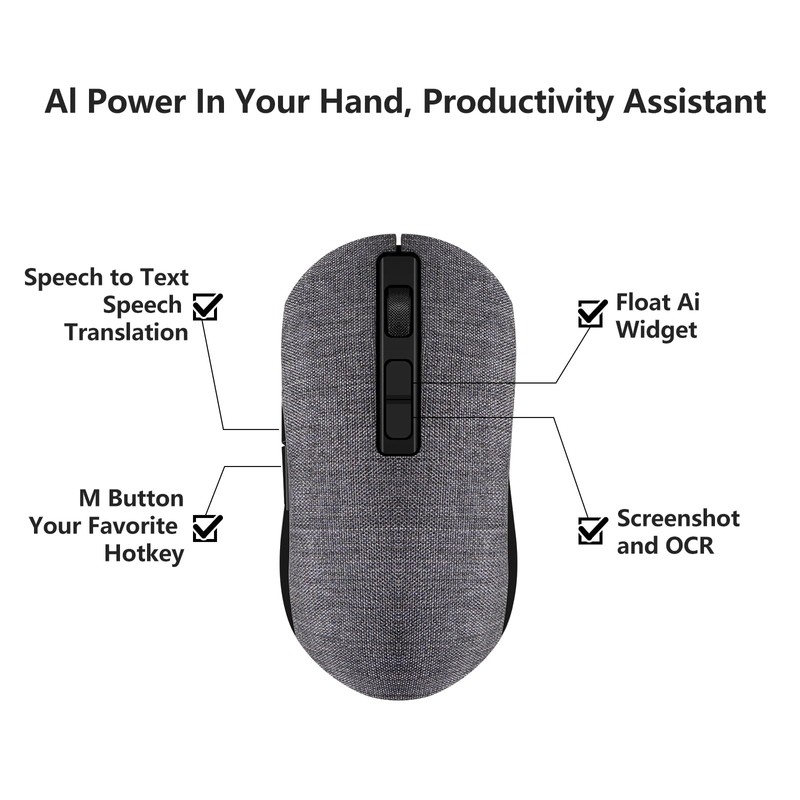 AI Power In Your Hand, Productivity Assistant

Speech to Text
Speech
Translation

Float Ai
Widget

M Button
Your Favorite
Hotkey

Screenshot
and OCR